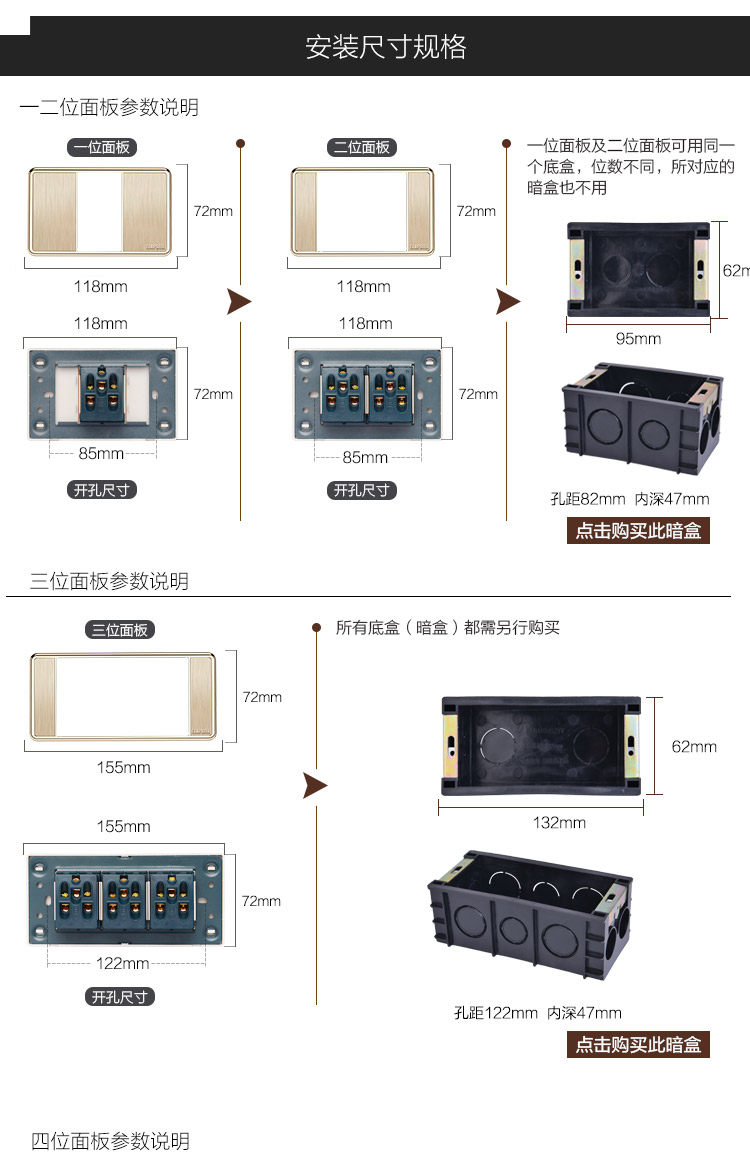 安装尺寸规格

一二位面板参数说明

一位面板

72mm

118mm

118mm

72mm

85mm

开孔尺寸

二位面板

72mm

118mm

118mm

72mm

85mm

开孔尺寸

一位面板及二位面板可用同一个底盒，位数不同，所对应的暗盒也不用

62m

95mm

孔距82mm 内深47mm

点击购买此暗盒

三位面板参数说明

三位面板

72mm

155mm

155mm

72mm

122mm

开孔尺寸

所有底盒（暗盒）都需另行购买

62mm

132mm

孔距122mm 内深47mm

点击购买此暗盒

四位面板参数说明