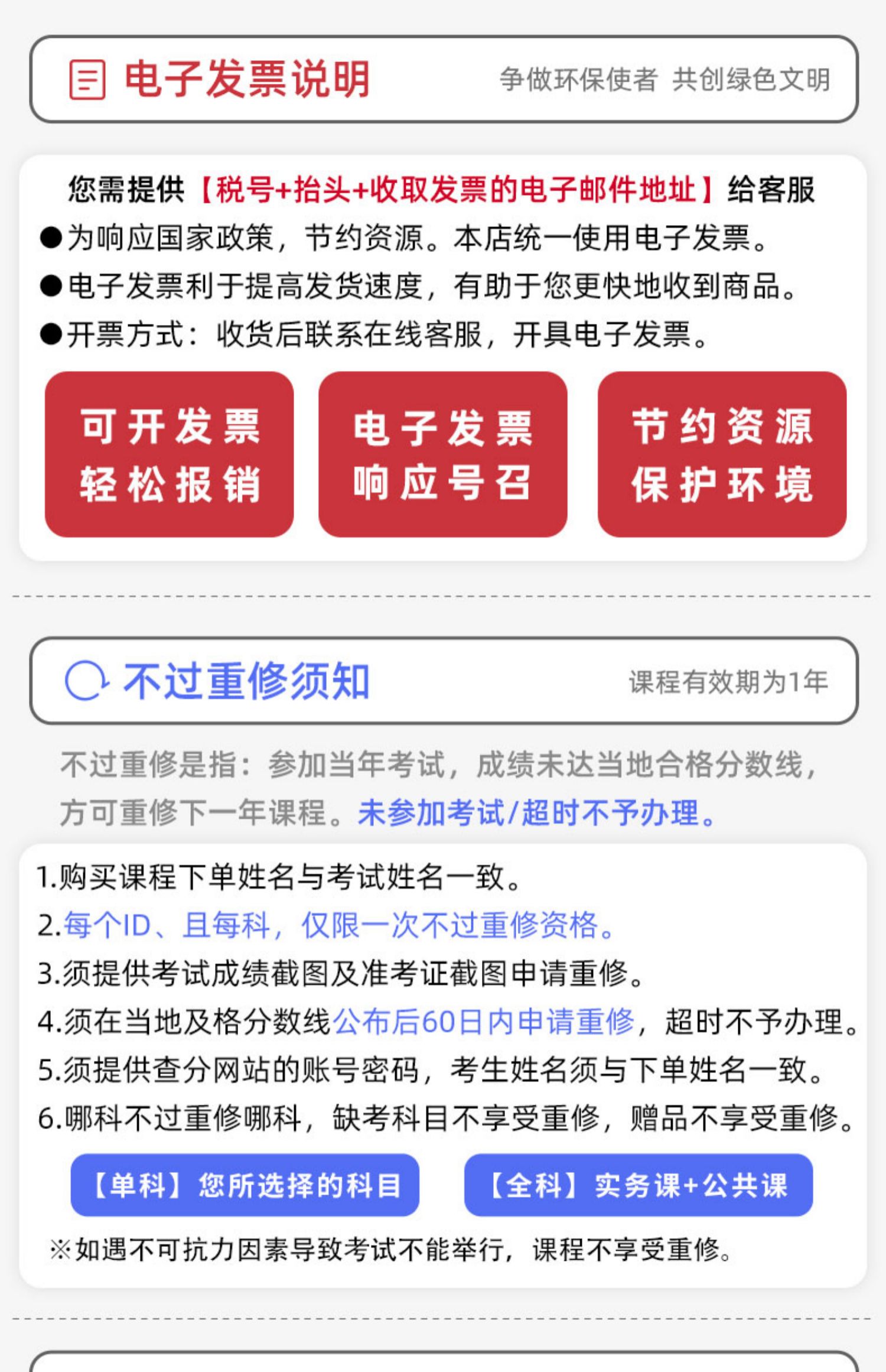 电子发票说明

争做环保使者 共创绿色文明

您需提供【税号+抬头+收取发票的电子邮件地址】给客服

• 为响应国家政策，节约资源。本店统一使用电子发票。

• 电子发票利于提高发货速度，有助于您更快地收到商品。

• 开票方式：收货后联系在线客服，开具电子发票。

可开发票
轻松报销

电子发票
响应号召

节约资源
保护环境

不过重修须知

课程有效期为1年

不过重修是指：参加当年考试，成绩未达当地合格分数线，方可重修下一年课程。未参加考试/超时不予办理。

1.购买课程下单姓名与考试姓名一致。
2.每个ID、且每科，仅限一次不过重修资格。
3.须提供考试成绩截图及准考证截图申请重修。
4.须在当地及格分数线公布后60日内申请重修，超时不予办理。
5.须提供查分网站的账号密码，考生姓名须与下单姓名一致。
6.哪科不过重修哪科，缺考科目不享受重修，赠品不享受重修。

【单科】您所选择的科目

【全科】实务课+公共课

※如遇不可抗力因素导致考试不能举行，课程不享受重修。