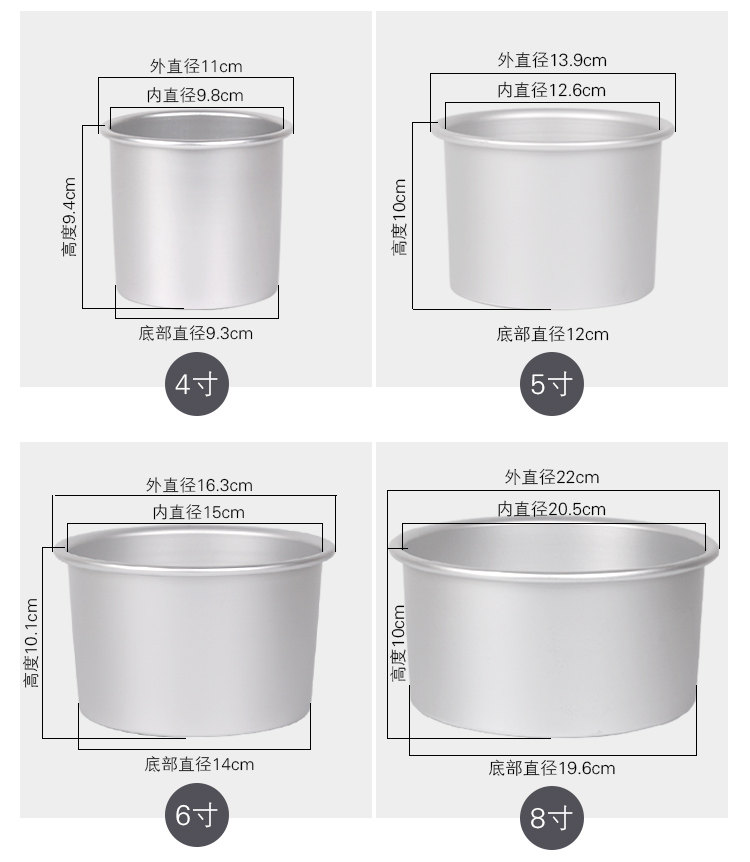 外直径11cm
内直径9.8cm
高度9.4cm
底部直径9.3cm
4寸

外直径13.9cm
内直径12.6cm
高度10cm
底部直径12cm
5寸

外直径16.3cm
内直径15cm
高度10.1cm
底部直径14cm
6寸

外直径22cm
内直径20.5cm
高度10cm
底部直径19.6cm
8寸