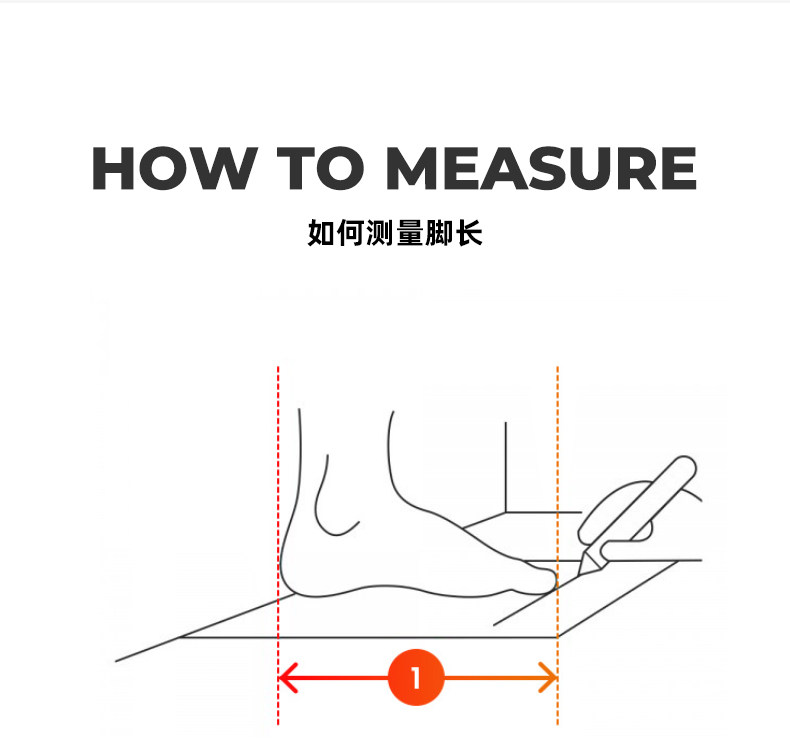 HOW TO MEASURE

如何测量脚长

1