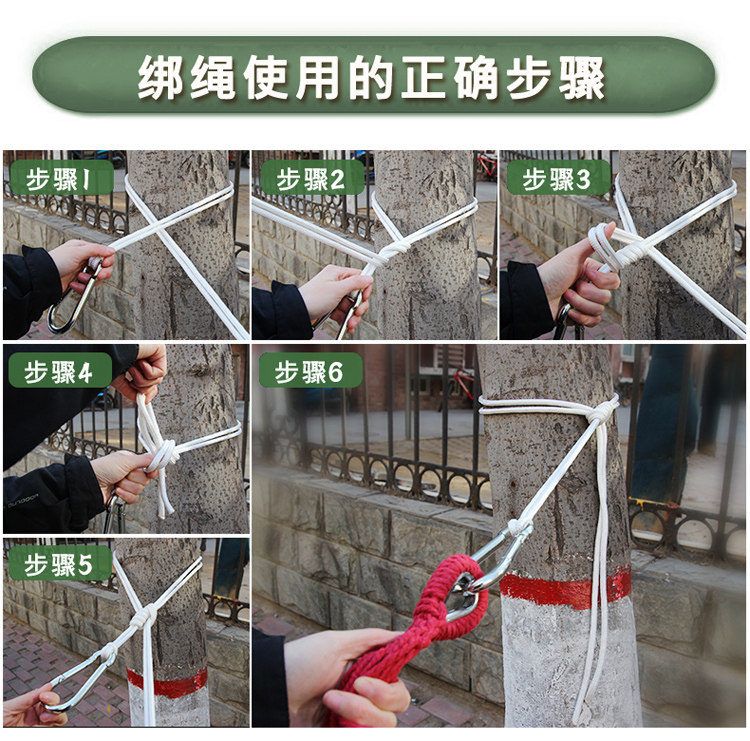 绑绳使用的正确步骤

步骤1

步骤2

步骤3

步骤4

步骤6

步骤5