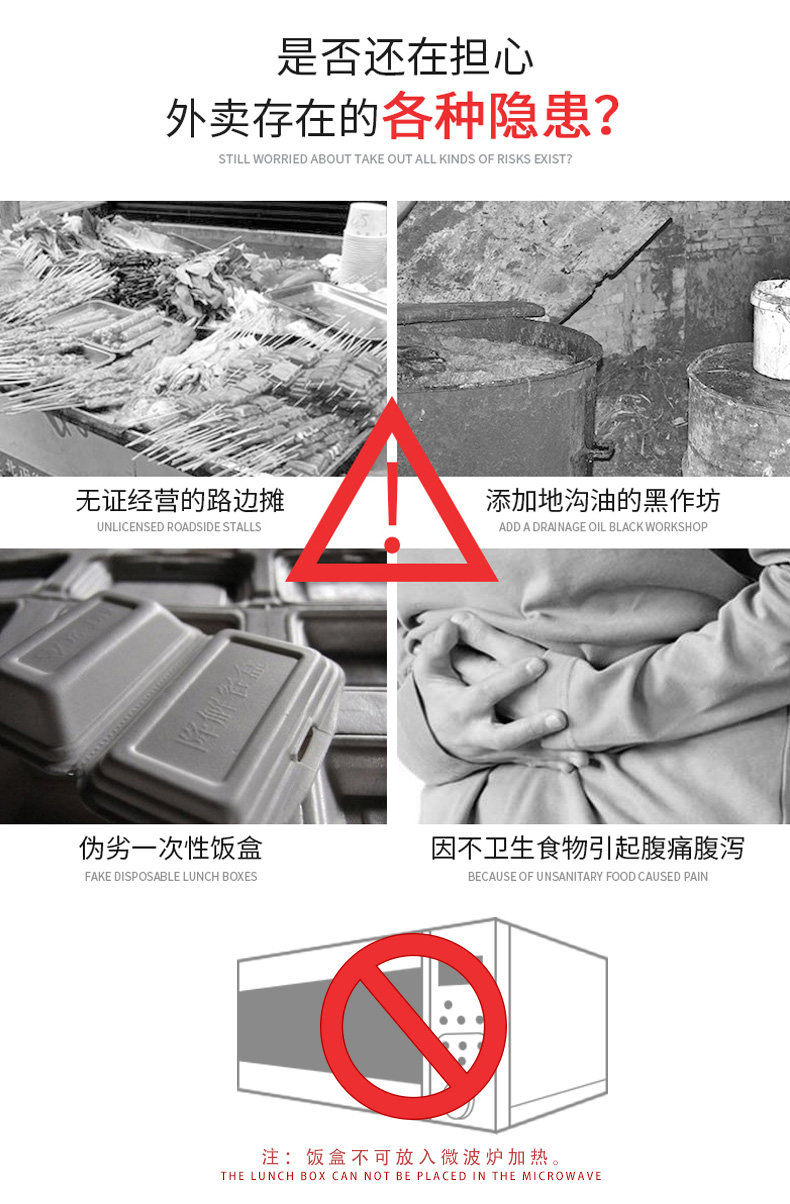 是否还在担心
外卖存在的各种隐患?
STILL WORRIED ABOUT TAKE OUT ALL KINDS OF RISKS EXIST?

无证经营的路边摊
UNLICENSED ROADSIDE STALLS

添加地沟油的黑作坊
ADD A DRAINAGE OIL BLACK WORKSHOP

降解餐盒

伪劣一次性饭盒
FAKE DISPOSABLE LUNCH BOXES

因不卫生食物引起腹痛腹泻
BECAUSE OF UNSANITARY FOOD CAUSED PAIN

注：饭盒不可放入微波炉加热。
THE LUNCH BOX CAN NOT BE PLACED IN THE MICROWAVE