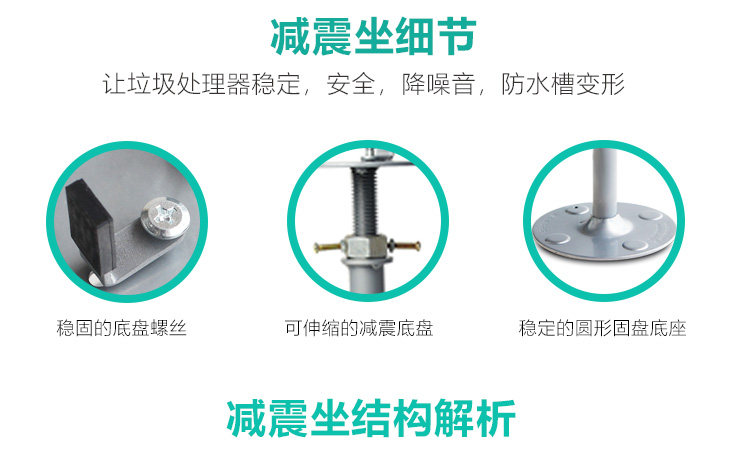 减震坐细节

让垃圾处理器稳定，安全，降噪音，防水槽变形

稳固的底盘螺丝

可伸缩的减震底盘

稳定的圆形固盘底座

减震坐结构解析