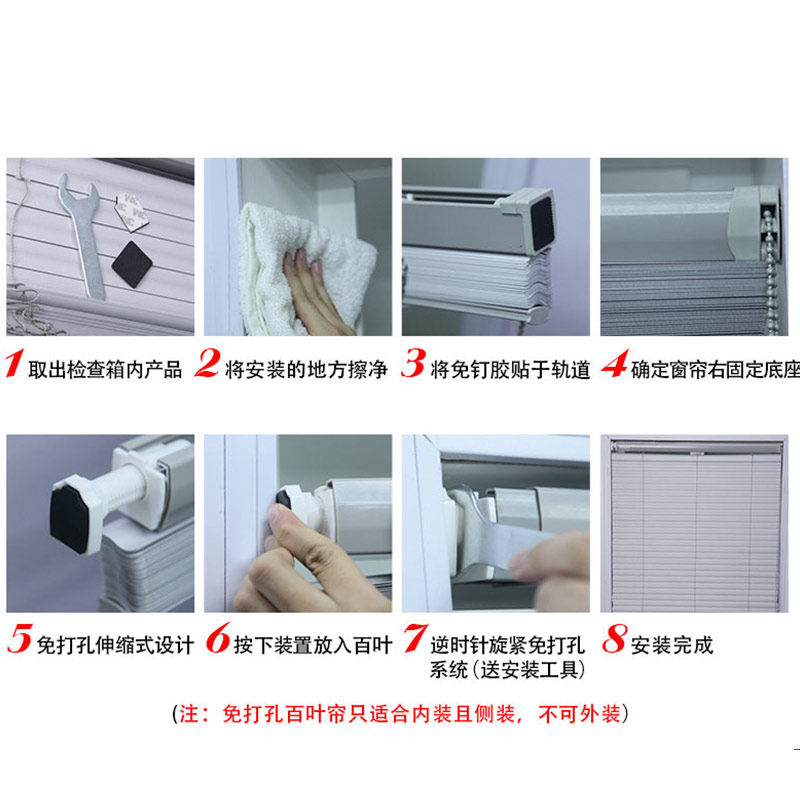 1 取出检查箱内产品 2 将安装的地方擦净 3 将免钉胶贴于轨道 4 确定窗帘右固定底座

5 免打孔伸缩式设计 6 按下装置放入百叶 7 逆时针旋紧免打孔系统（送安装工具） 8 安装完成

（注：免打孔百叶帘只适合内装且侧装，不可外装）