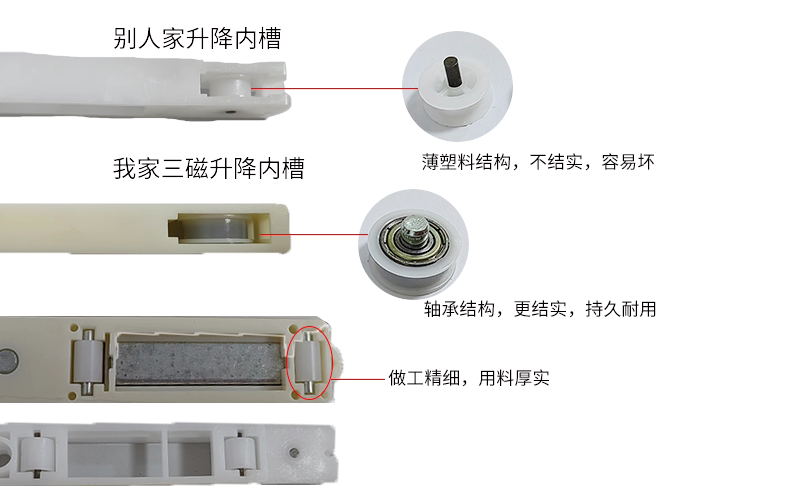 别人家升降内槽

薄塑料结构，不结实，容易坏

我家三磁升降内槽

轴承结构，更结实，持久耐用

做工精细，用料厚实