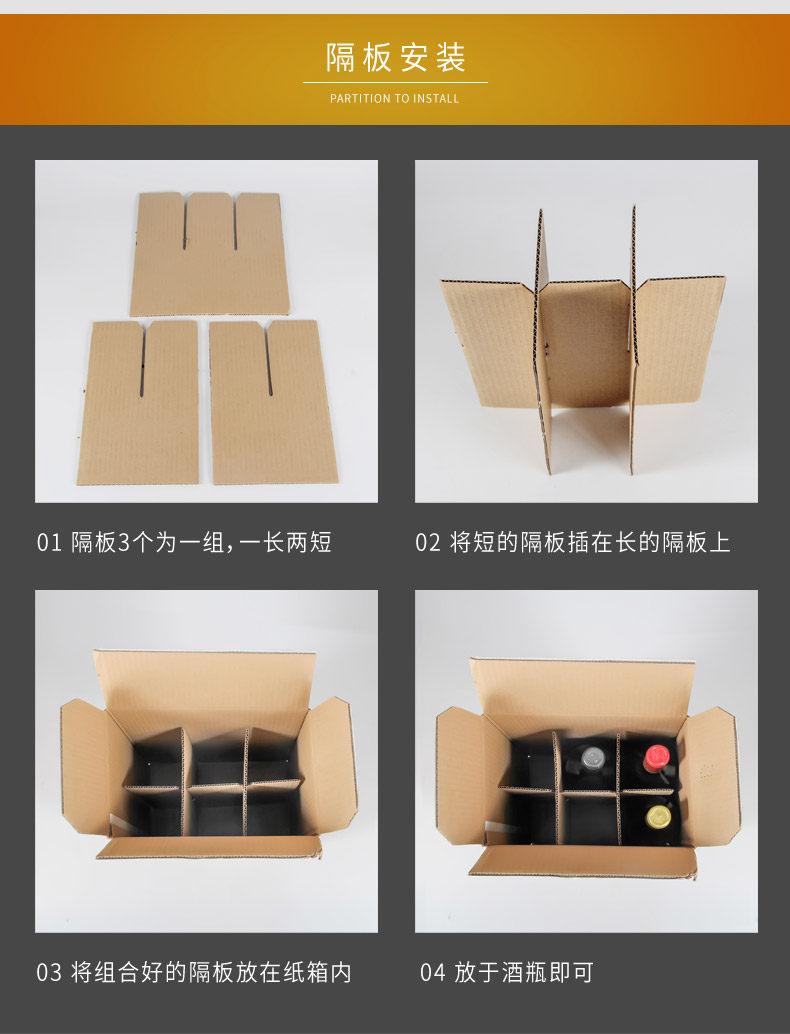 隔板安装

PARTITION TO INSTALL

01 隔板3个为一组，一长两短

02 将短的隔板插在长的隔板上

03 将组合好的隔板放在纸箱内

04 放于酒瓶即可