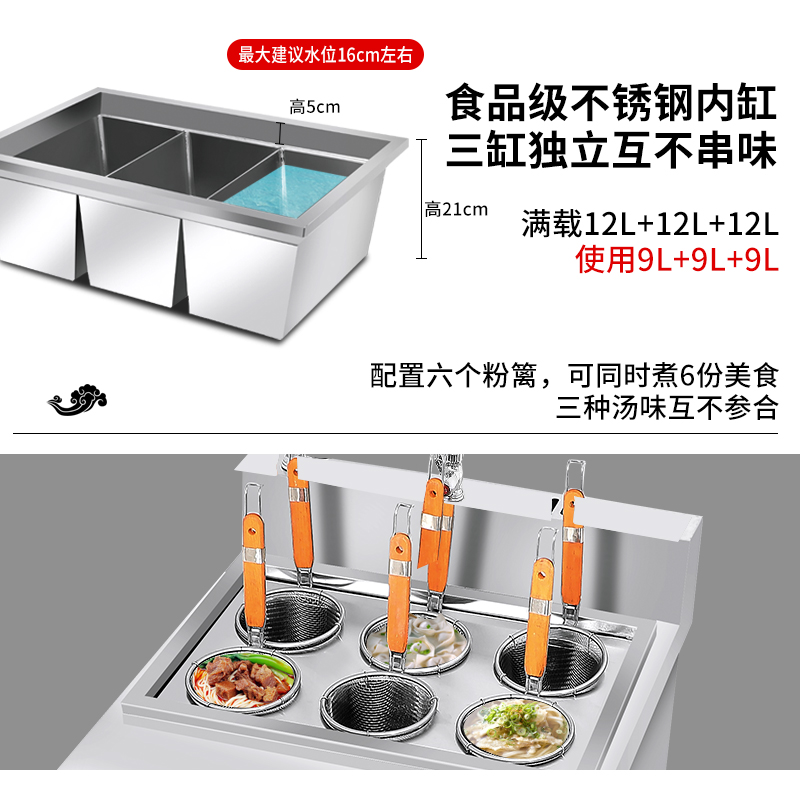 最大建议水位16cm左右

高5cm

高21cm

食品级不锈钢内缸
三缸独立互不串味

满载12L+12L+12L
使用9L+9L+9L

配置六个粉篱，可同时煮6份美食
三种汤味互不参合