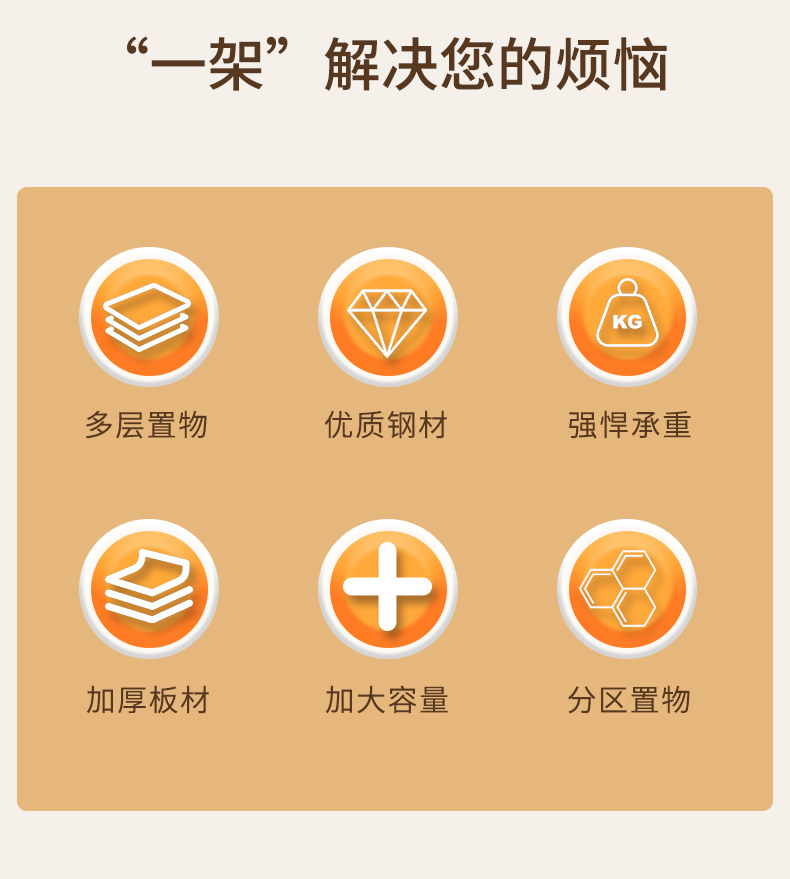 “一架”解决您的烦恼

KG

多层置物

优质钢材

强悍承重

加厚板材

加大容量

分区置物