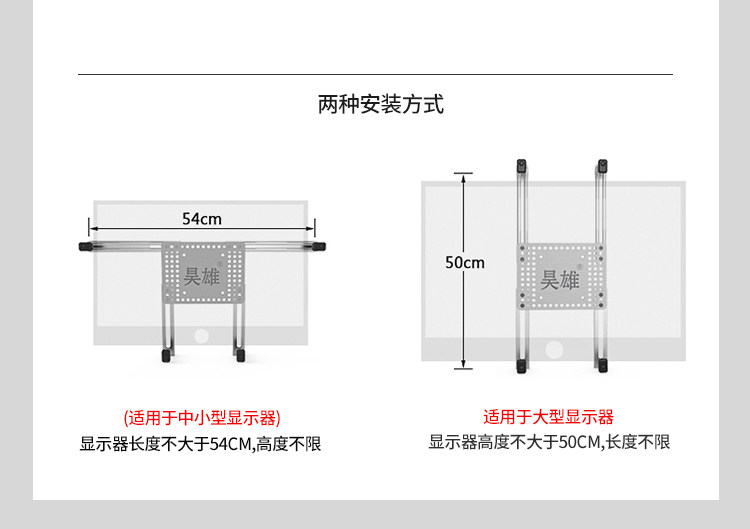 两种安装方式

54cm

昊雄®

(适用于中小型显示器)
显示器长度不大于54CM,高度不限

50cm

昊雄®

适用于大型显示器
显示器高度不大于50CM,长度不限