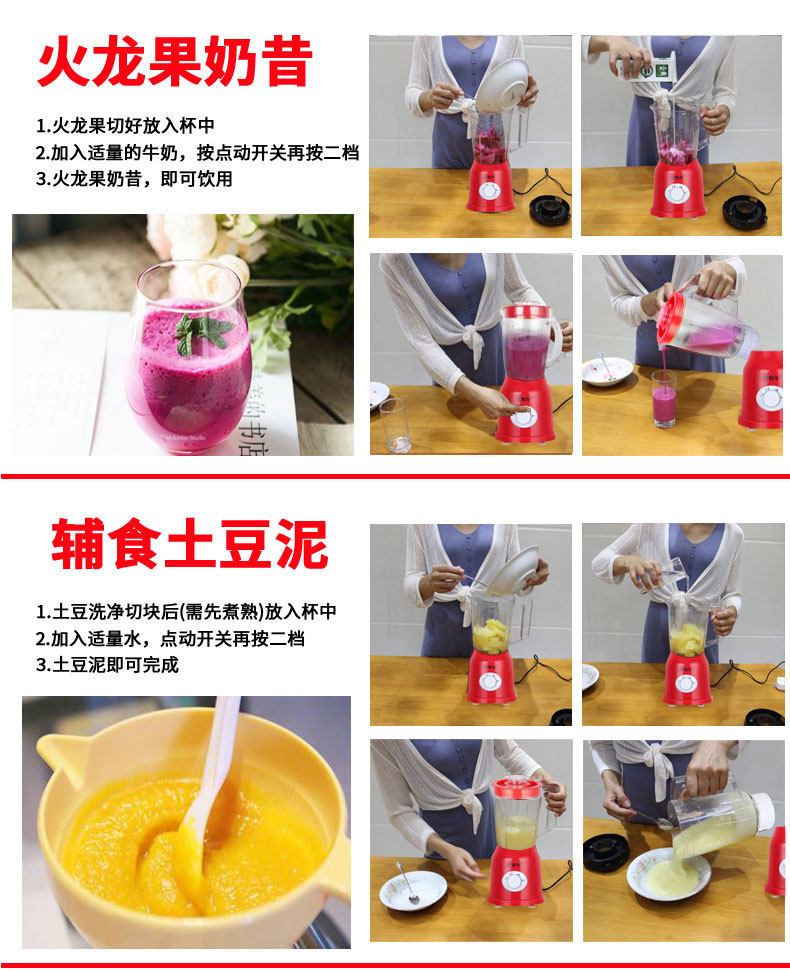 火龙果奶昔

1.火龙果切好放入杯中
2.加入适量的牛奶，按点动开关再按二档
3.火龙果奶昔，即可饮用

辅食土豆泥

1.土豆洗净切块后(需先煮熟)放入杯中
2.加入适量水，点动开关再按二档
3.土豆泥即可完成