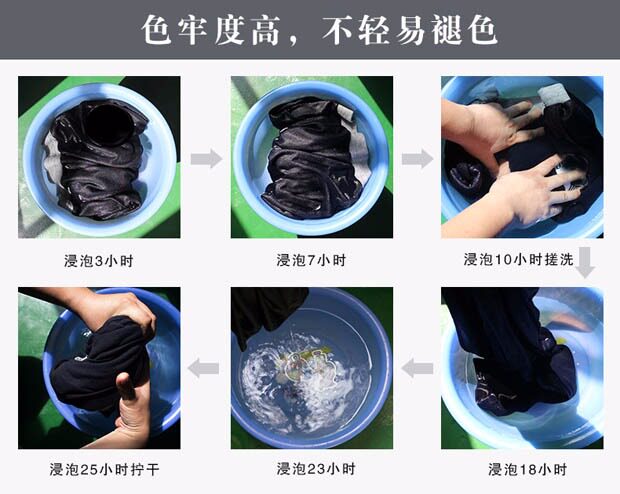 色牢度高，不轻易褪色

浸泡3小时

浸泡7小时

浸泡10小时搓洗

浸泡18小时

浸泡23小时

浸泡25小时拧干