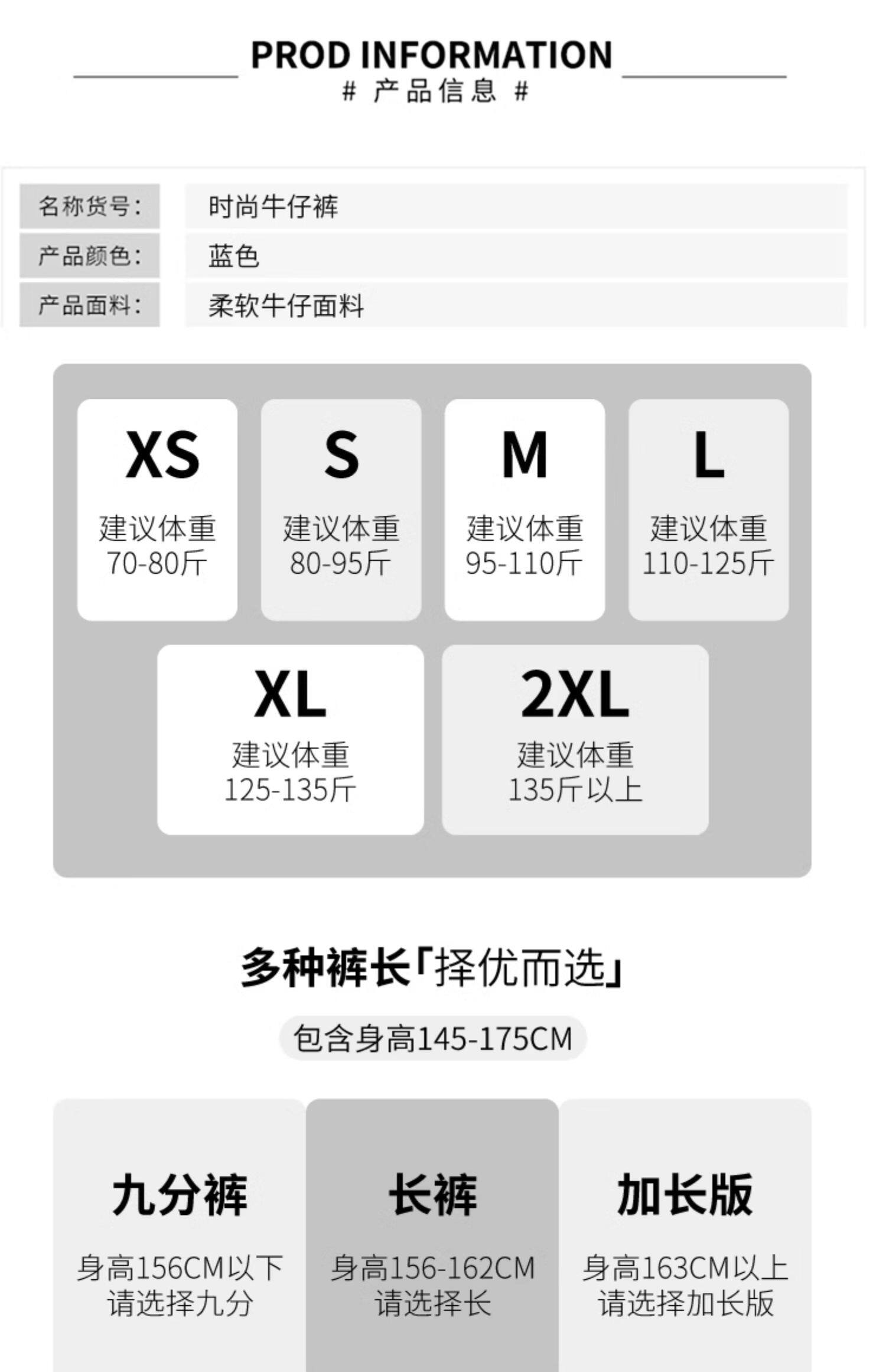 PROD INFORMATION
# 产品信息 #

名称货号: 时尚牛仔裤
产品颜色: 蓝色
产品面料: 柔软牛仔面料

XS
建议体重
70-80斤

S
建议体重
80-95斤

M
建议体重
95-110斤

L
建议体重
110-125斤

XL
建议体重
125-135斤

2XL
建议体重
135斤以上

多种裤长「择优而选」

包含身高145-175CM

九分裤
身高156CM以下
请选择九分

长裤
身高156-162CM
请选择长

加长版
身高163CM以上
请选择加长版