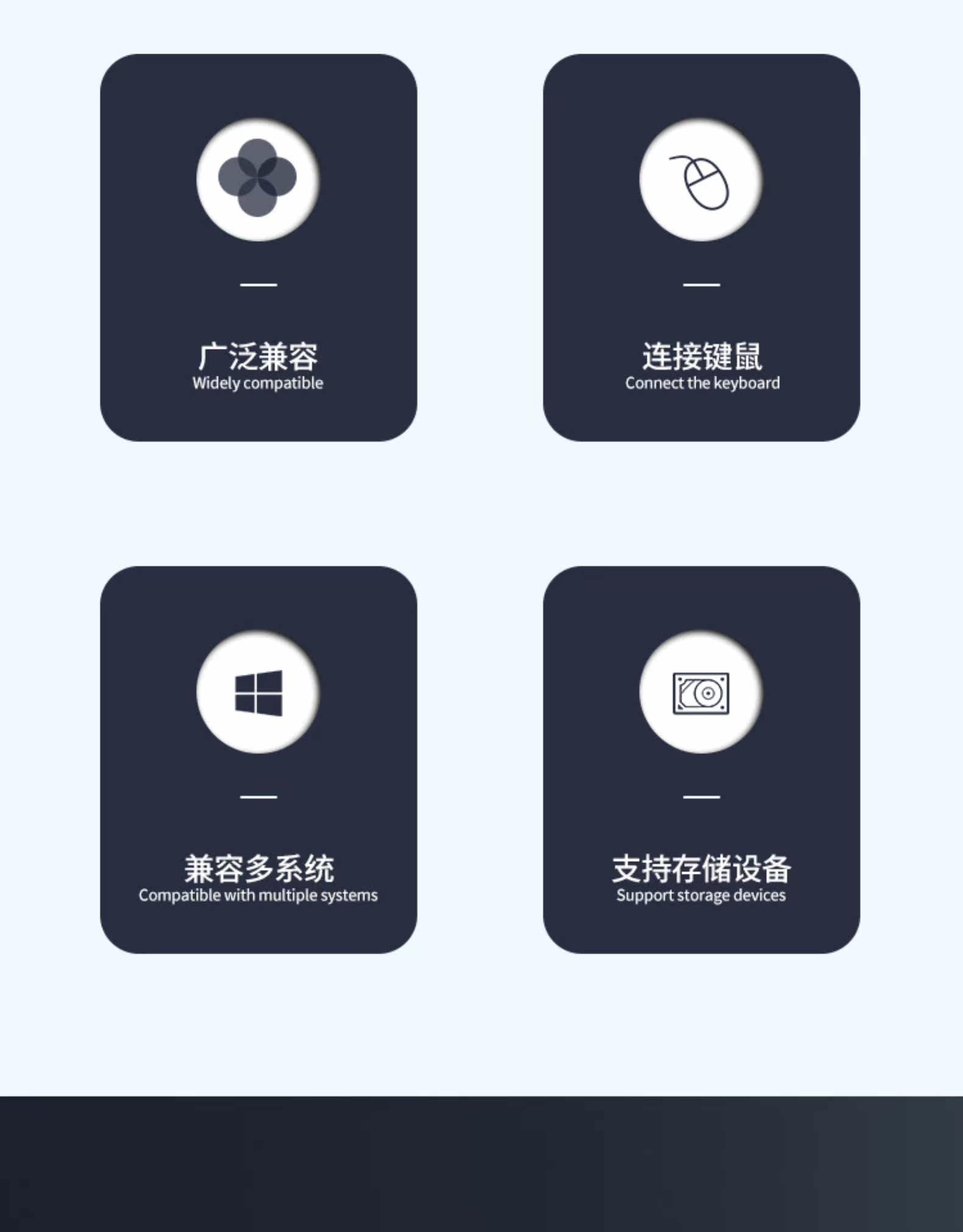 广泛兼容
Widely compatible

连接键鼠
Connect the keyboard

兼容多系统
Compatible with multiple systems

支持存储设备
Support storage devices