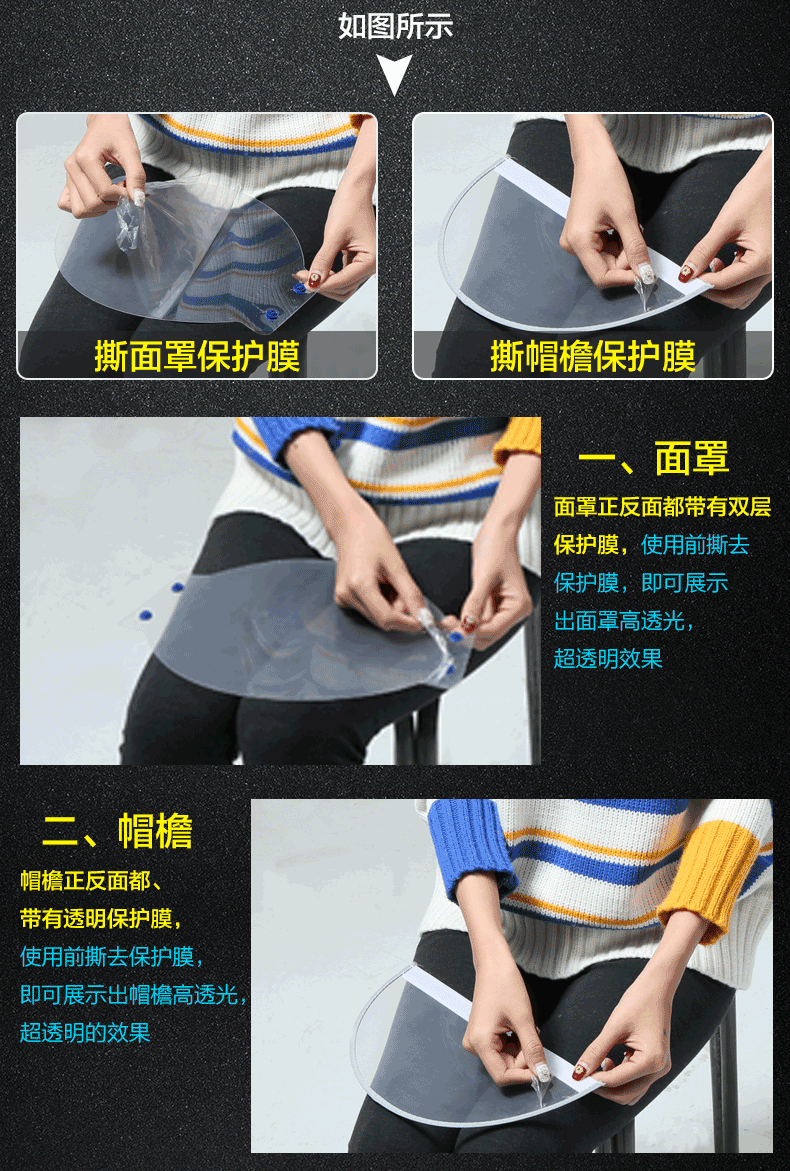 如图所示

撕面罩保护膜

撕帽檐保护膜

一、面罩

面罩正反面都带有双层保护膜，使用前撕去保护膜，即可展示出面罩高透光，超透明效果

二、帽檐

帽檐正反面都、带有透明保护膜，使用前撕去保护膜，即可展示出帽檐高透光，超透明的效果