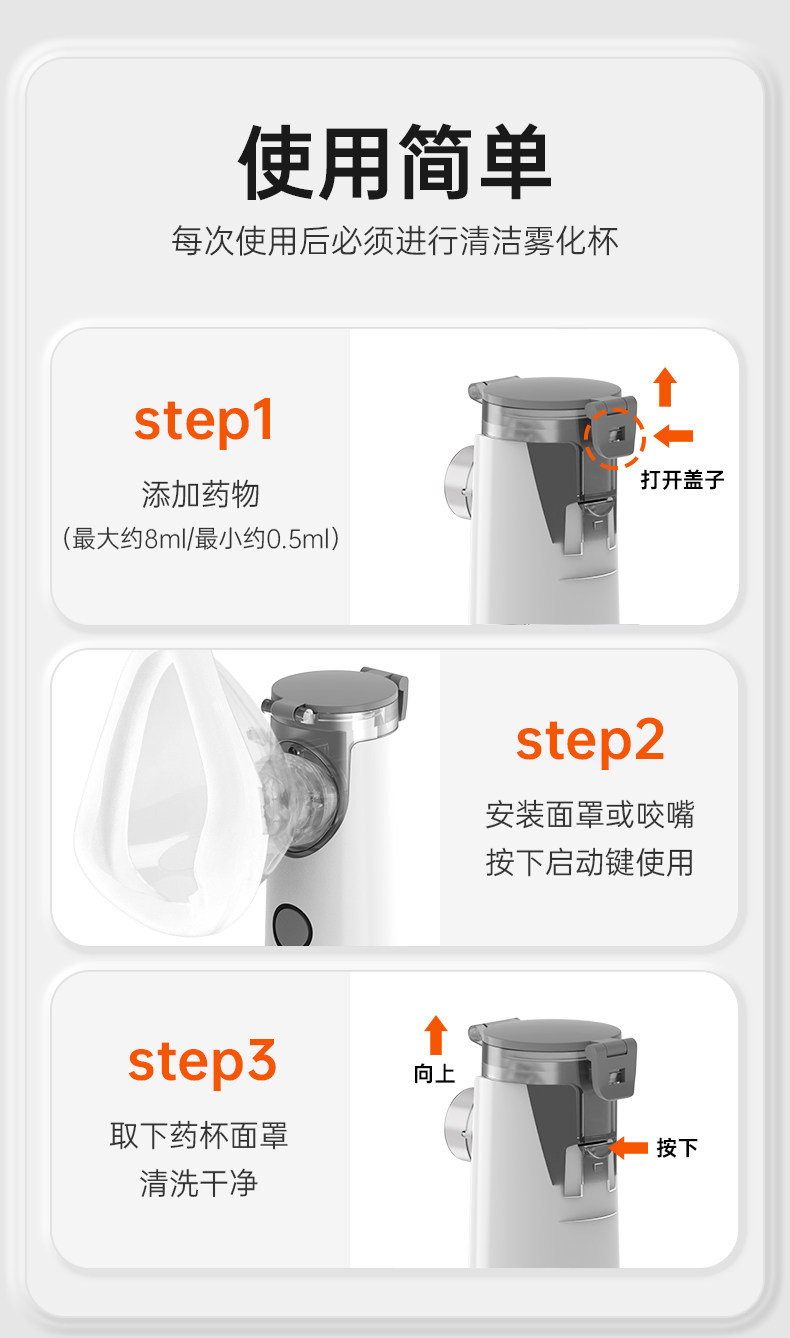 使用简单

每次使用后必须进行清洁雾化杯

step1

添加药物
（最大约8ml/最小约0.5ml）

打开盖子

step2

安装面罩或咬嘴
按下启动键使用

step3

取下药杯面罩
清洗干净

向上

按下