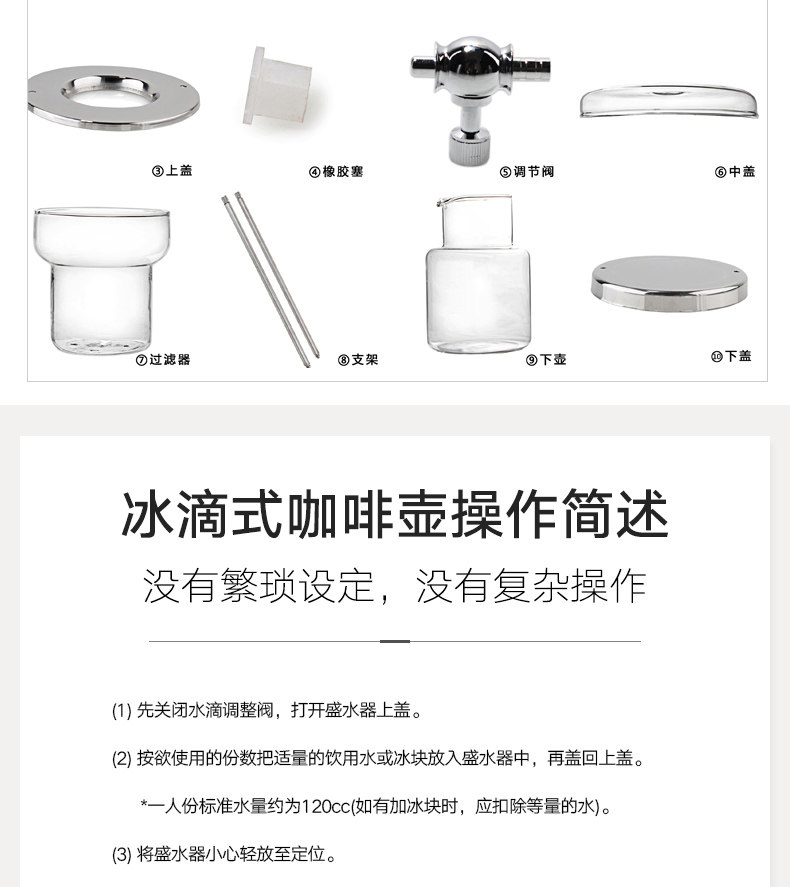 ③上盖
④橡胶塞
⑤调节阀
⑥中盖
⑦过滤器
⑧支架
⑨下壶
⑩下盖

冰滴式咖啡壶操作简述

没有繁琐设定，没有复杂操作

(1) 先关闭水滴调整阀，打开盛水器上盖。

(2) 按欲使用的份数把适量的饮用水或冰块放入盛水器中，再盖回上盖。

*一人份标准水量约为120cc(如有加冰块时，应扣除等量的水)。

(3) 将盛水器小心轻放至定位。