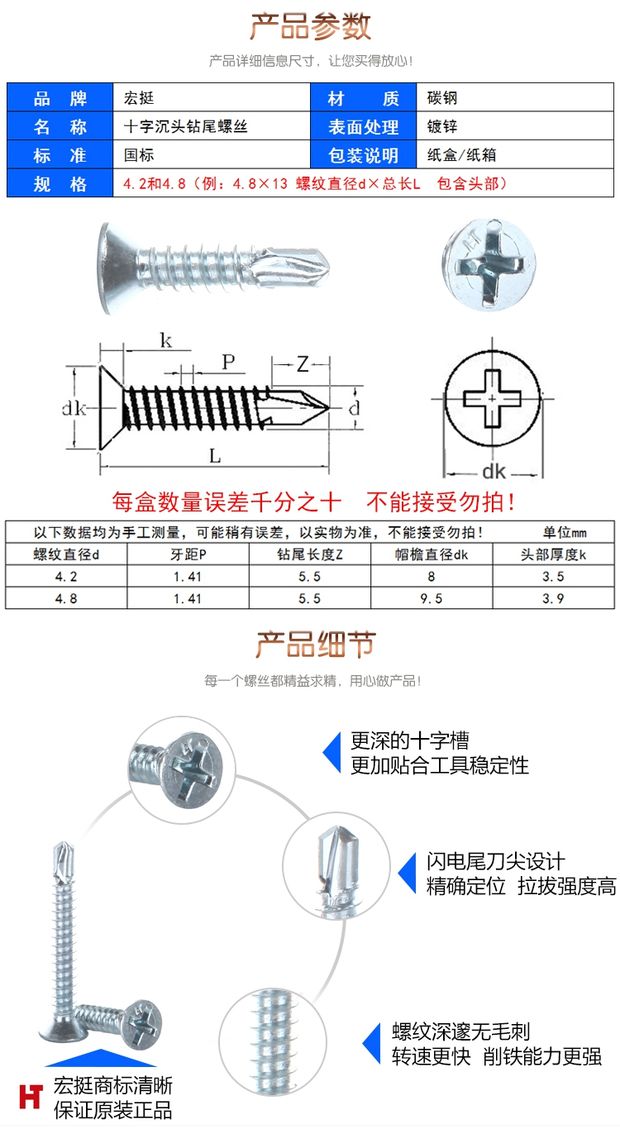 产品参数

产品详细信息尺寸，让您买得放心！

| 品　牌 | 宏挺 | 材　质 | 碳钢 |
|---|---|---|---|
| 名　称 | 十字沉头钻尾螺丝 | 表面处理 | 镀锌 |
| 标　准 | 国标 | 包装说明 | 纸盒/纸箱 |
| 规　格 | 4.2和4.8（例：4.8×13 螺纹直径d×总长L　包含头部） | | |

k P Z dk d L dk

每盒数量误差千分之十　不能接受勿拍！

以下数据均为手工测量，可能稍有误差，以实物为准，不能接受勿拍！　单位mm

| 螺纹直径d | 牙距P | 钻尾长度Z | 帽檐直径dk | 头部厚度k |
|---|---|---|---|---|
| 4.2 | 1.41 | 5.5 | 8 | 3.5 |
| 4.8 | 1.41 | 5.5 | 9.5 | 3.9 |

产品细节

每一个螺丝都精益求精，用心做产品！

更深的十字槽
更加贴合工具稳定性

闪电尾刀尖设计
精确定位 拉拔强度高

螺纹深邃无毛刺
转速更快 削铁能力更强

宏挺商标清晰
保证原装正品