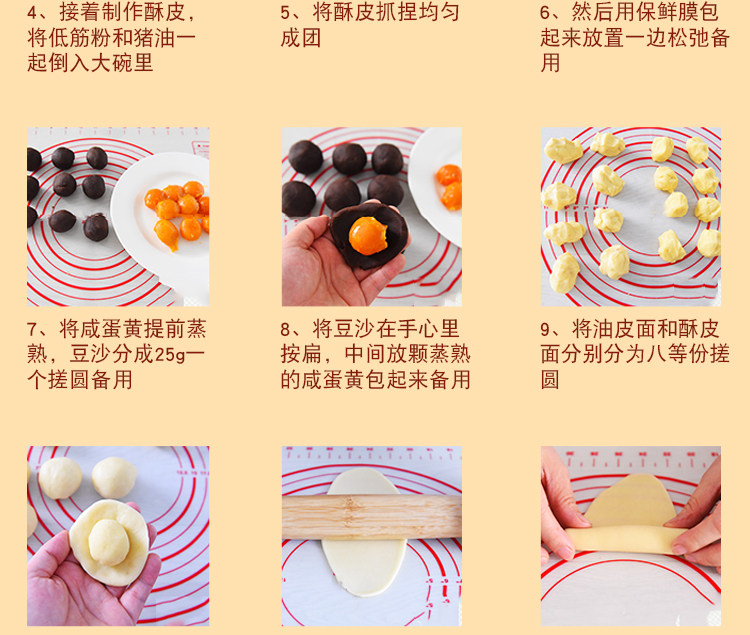 4、接着制作酥皮，将低筋粉和猪油一起倒入大碗里

5、将酥皮抓捏均匀成团

6、然后用保鲜膜包起来放置一边松弛备用

7、将咸蛋黄提前蒸熟，豆沙分成25g一个搓圆备用

8、将豆沙在手心里按扁，中间放颗蒸熟的咸蛋黄包起来备用

9、将油皮面和酥皮面分别分为八等份搓圆