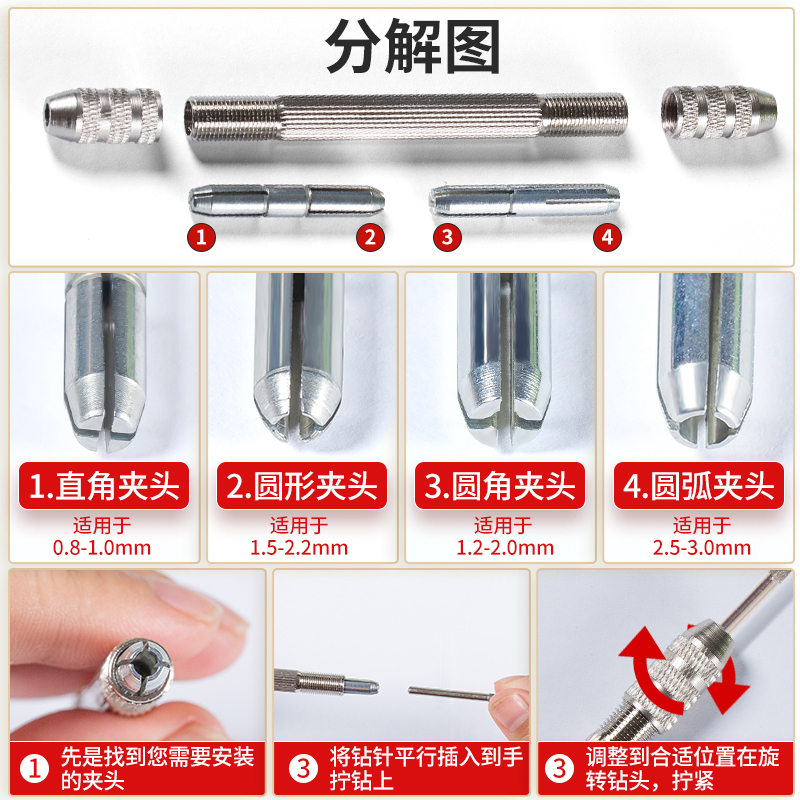 分解图

1 2 3 4

1.直角夹头
适用于
0.8-1.0mm

2.圆形夹头
适用于
1.5-2.2mm

3.圆角夹头
适用于
1.2-2.0mm

4.圆弧夹头
适用于
2.5-3.0mm

1 先是找到您需要安装的夹头

3 将钻针平行插入到手拧钻上

3 调整到合适位置在旋转钻头，拧紧