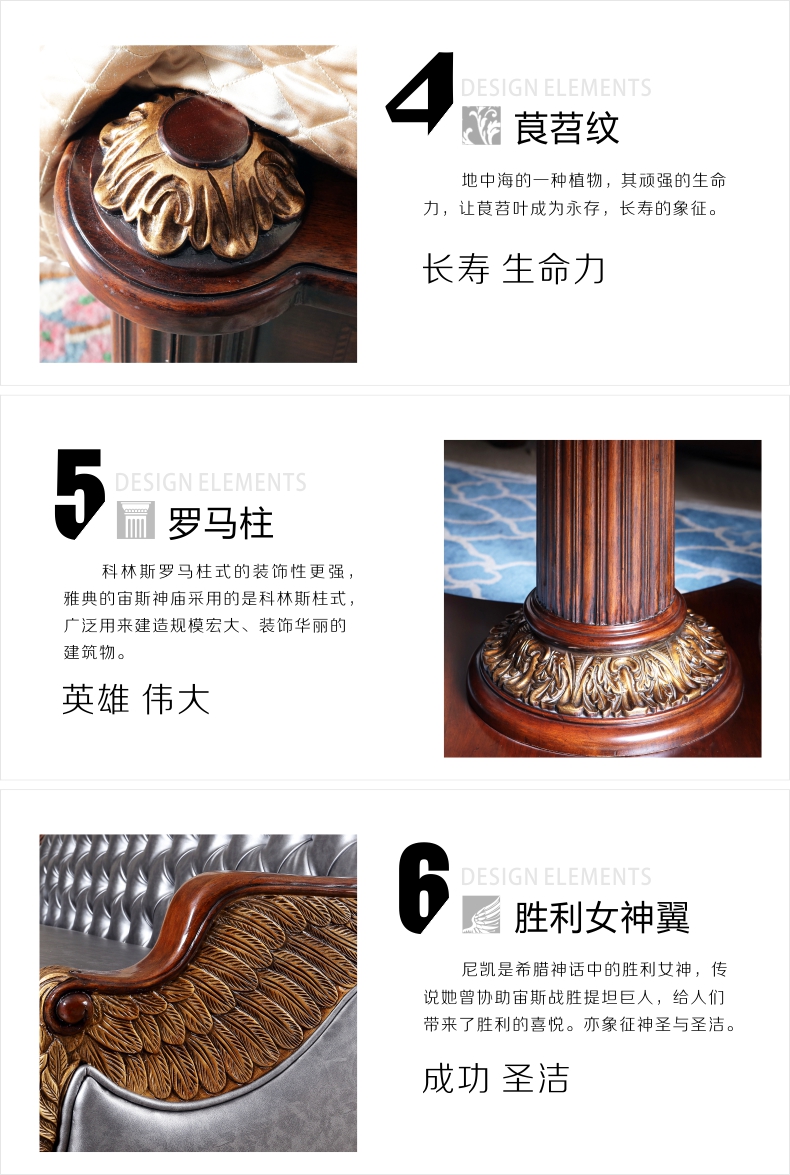 4 DESIGN ELEMENTS
莨苕纹

地中海的一种植物，其顽强的生命力，让莨苕叶成为永存，长寿的象征。

长寿 生命力

5 DESIGN ELEMENTS
罗马柱

科林斯罗马柱式的装饰性更强，雅典的宙斯神庙采用的是科林斯柱式，广泛用来建造规模宏大、装饰华丽的建筑物。

英雄 伟大

6 DESIGN ELEMENTS
胜利女神翼

尼凯是希腊神话中的胜利女神，传说她曾协助宙斯战胜提坦巨人，给人们带来了胜利的喜悦。亦象征神圣与圣洁。

成功 圣洁