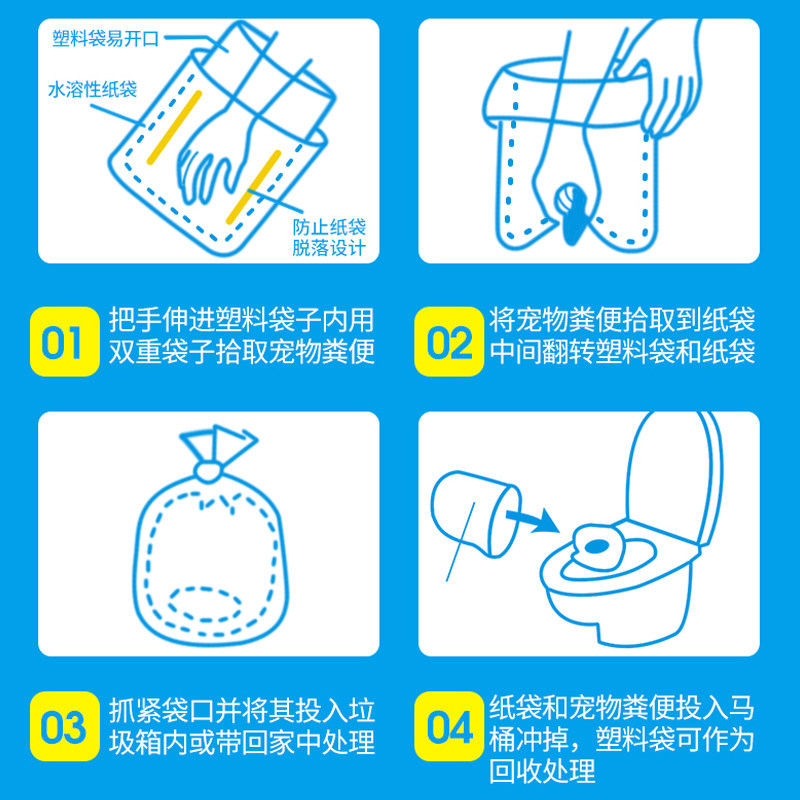 塑料袋易开口

水溶性纸袋

防止纸袋脱落设计

01 把手伸进塑料袋子内用双重袋子拾取宠物粪便

02 将宠物粪便拾取到纸袋中间翻转塑料袋和纸袋

03 抓紧袋口并将其投入垃圾箱内或带回家中处理

04 纸袋和宠物粪便投入马桶冲掉，塑料袋可作为回收处理