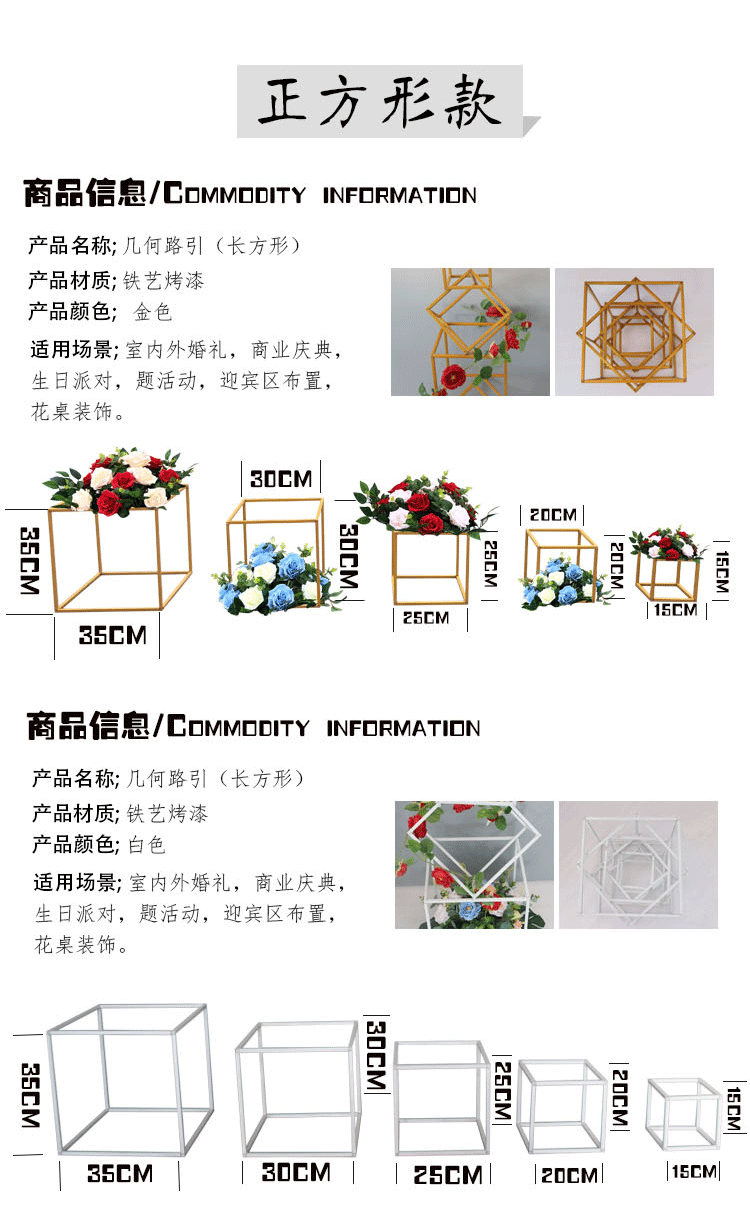 正方形款

商品信息/COMMODITY INFORMATION

产品名称; 几何路引（长方形）
产品材质; 铁艺烤漆
产品颜色; 金色
适用场景; 室内外婚礼，商业庆典，生日派对，题活动，迎宾区布置，花桌装饰。

35CM
35CM
30CM
30CM
25CM
25CM
20CM
20CM
15CM
15CM

商品信息/COMMODITY INFORMATION

产品名称; 几何路引（长方形）
产品材质; 铁艺烤漆
产品颜色; 白色
适用场景; 室内外婚礼，商业庆典，生日派对，题活动，迎宾区布置，花桌装饰。

35CM
35CM
30CM
30CM
25CM
25CM
20CM
20CM
15CM
15CM