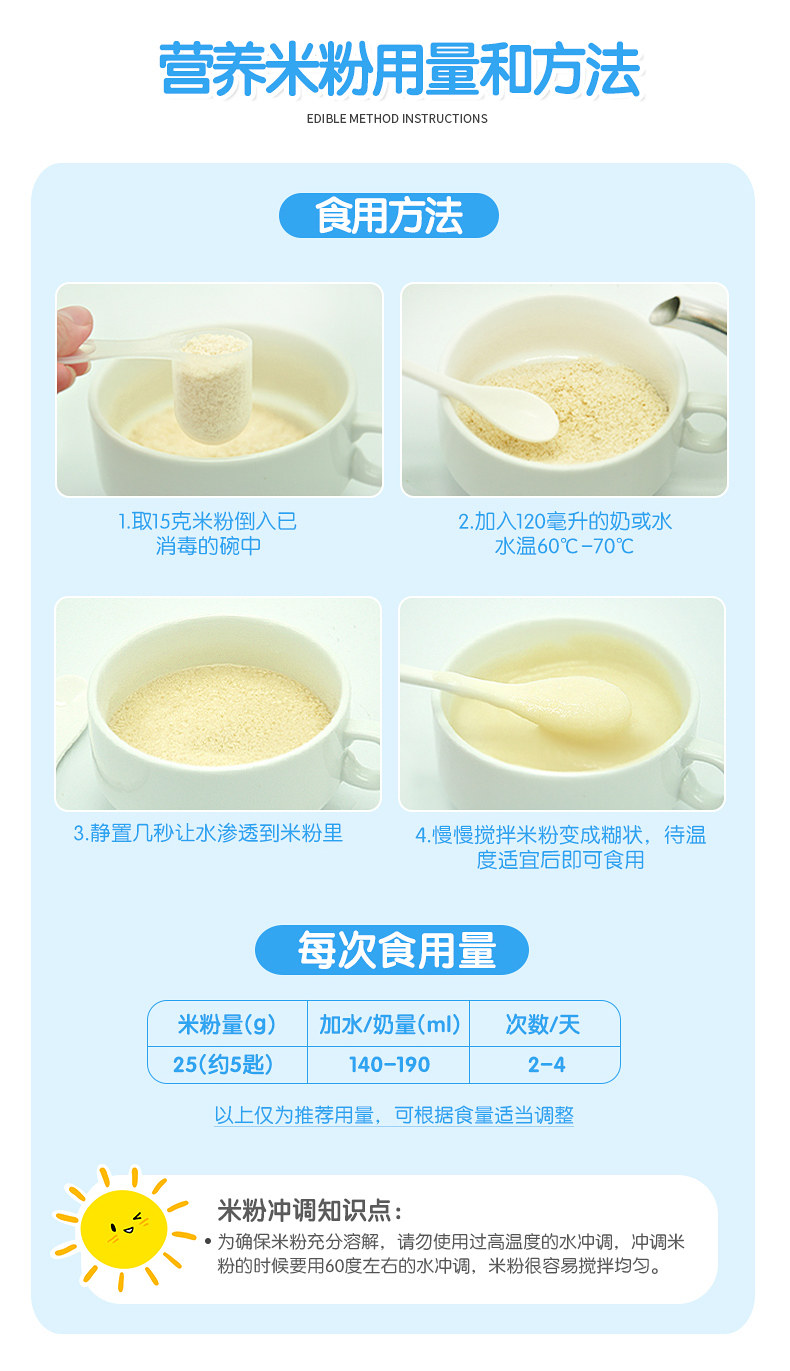 营养米粉用量和方法

EDIBLE METHOD INSTRUCTIONS

食用方法

1.取15克米粉倒入已消毒的碗中

2.加入120毫升的奶或水 水温60℃-70℃

3.静置几秒让水渗透到米粉里

4.慢慢搅拌米粉变成糊状，待温度适宜后即可食用

每次食用量

| 米粉量(g) | 加水/奶量(ml) | 次数/天 |
|---|---|---|
| 25(约5匙) | 140-190 | 2-4 |

以上仅为推荐用量，可根据食量适当调整

米粉冲调知识点：

• 为确保米粉充分溶解，请勿使用过高温度的水冲调，冲调米粉的时候要用60度左右的水冲调，米粉很容易搅拌均匀。