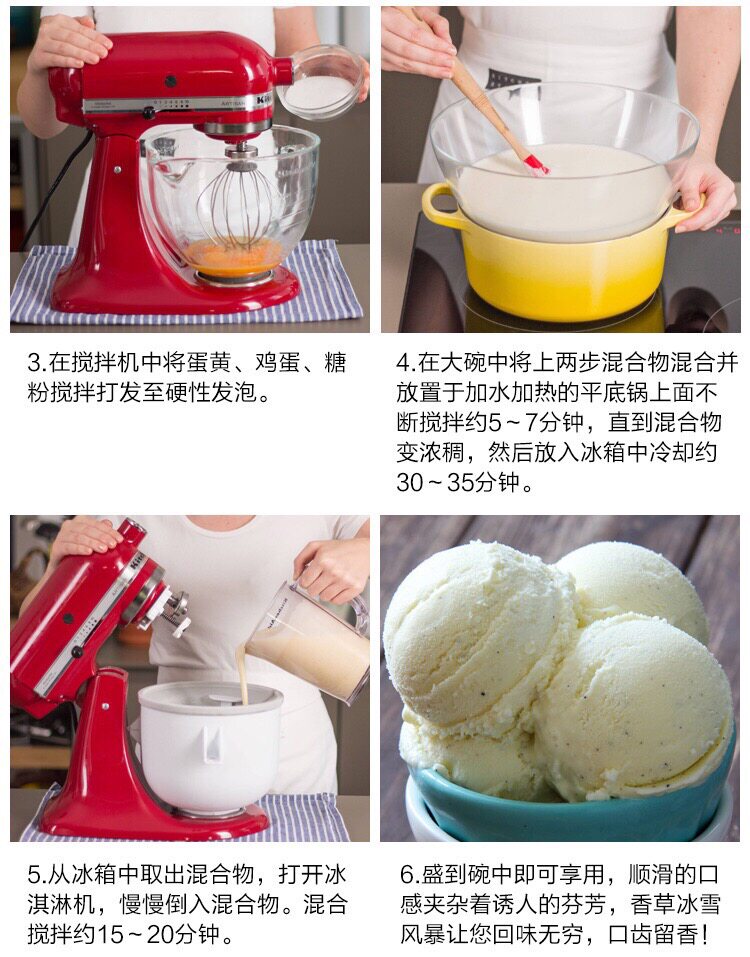 3.在搅拌机中将蛋黄、鸡蛋、糖粉搅拌打发至硬性发泡。

4.在大碗中将上两步混合物混合并放置于加水加热的平底锅上面不断搅拌约5～7分钟，直到混合物变浓稠，然后放入冰箱中冷却约30～35分钟。

5.从冰箱中取出混合物，打开冰淇淋机，慢慢倒入混合物。混合搅拌约15～20分钟。

6.盛到碗中即可享用，顺滑的口感夹杂着诱人的芬芳，香草冰雪风暴让您回味无穷，口齿留香！