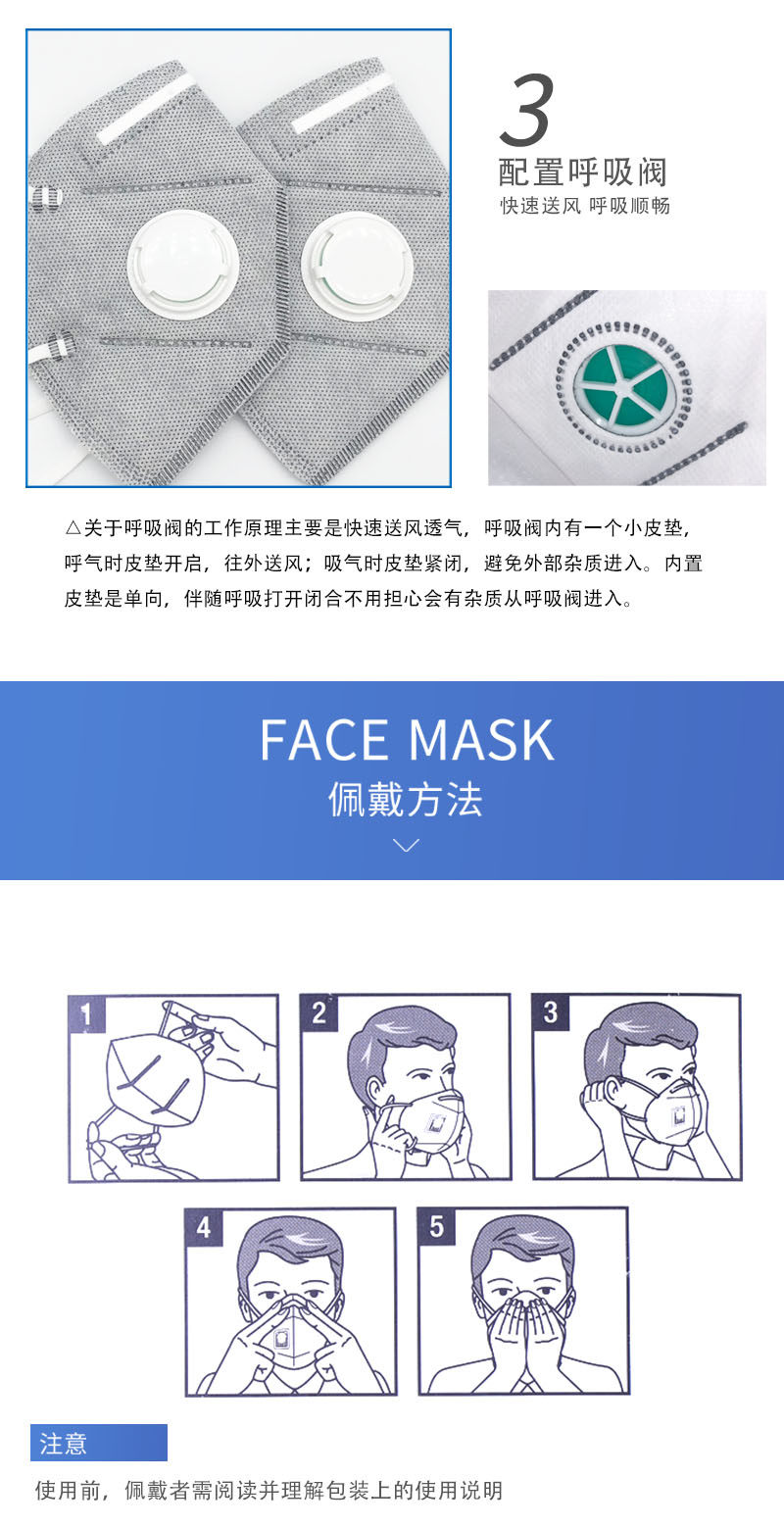 3
配置呼吸阀
快速送风 呼吸顺畅

△关于呼吸阀的工作原理主要是快速送风透气，呼吸阀内有一个小皮垫，呼气时皮垫开启，往外送风；吸气时皮垫紧闭，避免外部杂质进入。内置皮垫是单向，伴随呼吸打开闭合不用担心会有杂质从呼吸阀进入。

FACE MASK
佩戴方法

1

2

3

4

5

注意
使用前，佩戴者需阅读并理解包装上的使用说明