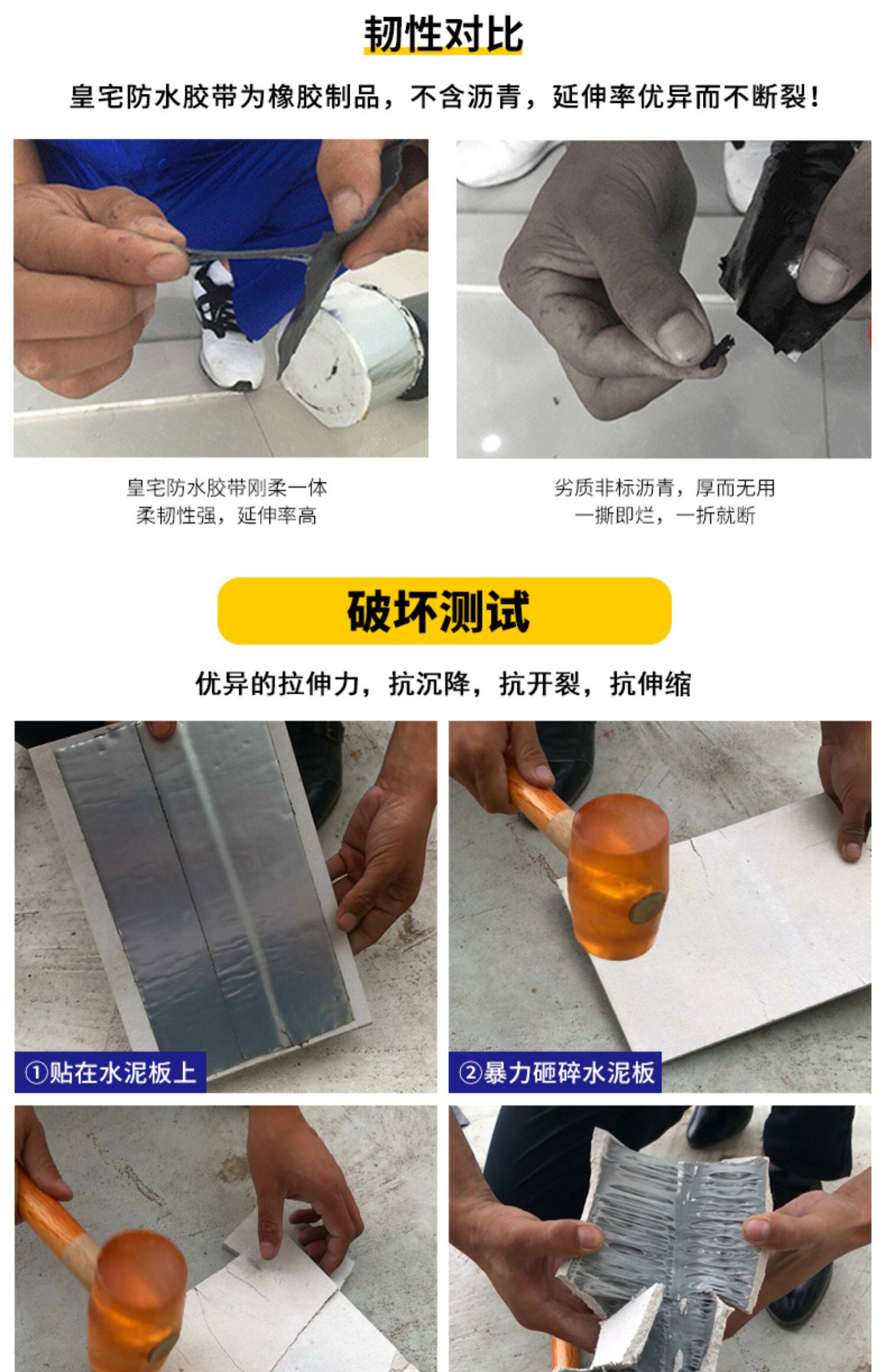 韧性对比

皇宅防水胶带为橡胶制品，不含沥青，延伸率优异而不断裂！

皇宅防水胶带刚柔一体
柔韧性强，延伸率高

劣质非标沥青，厚而无用
一撕即烂，一折就断

破坏测试

优异的拉伸力，抗沉降，抗开裂，抗伸缩

①贴在水泥板上

②暴力砸碎水泥板