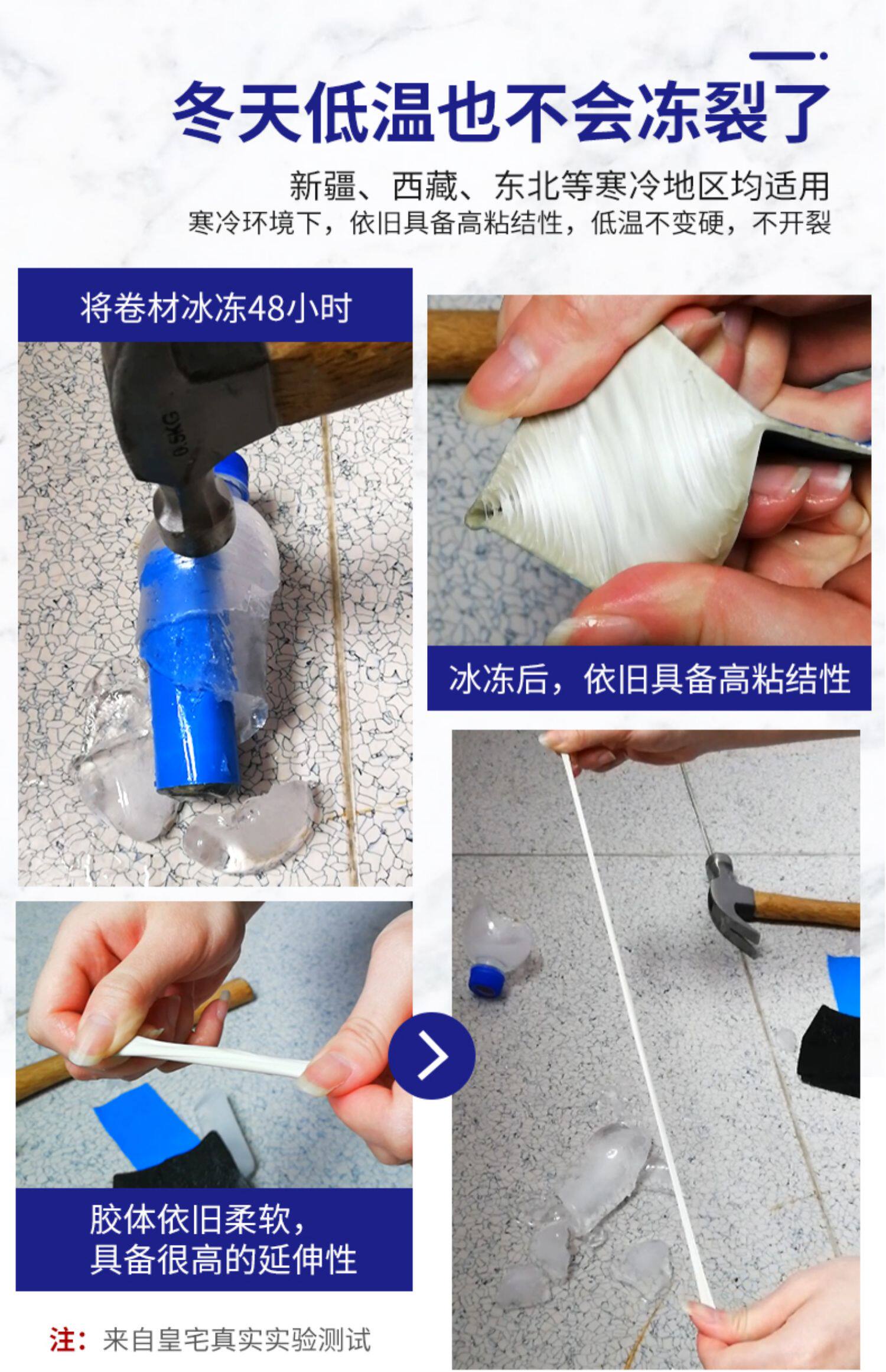 冬天低温也不会冻裂了

新疆、西藏、东北等寒冷地区均适用
寒冷环境下，依旧具备高粘结性，低温不变硬，不开裂

将卷材冰冻48小时

0.5KG

冰冻后，依旧具备高粘结性

胶体依旧柔软，
具备很高的延伸性

注：来自皇宅真实实验测试