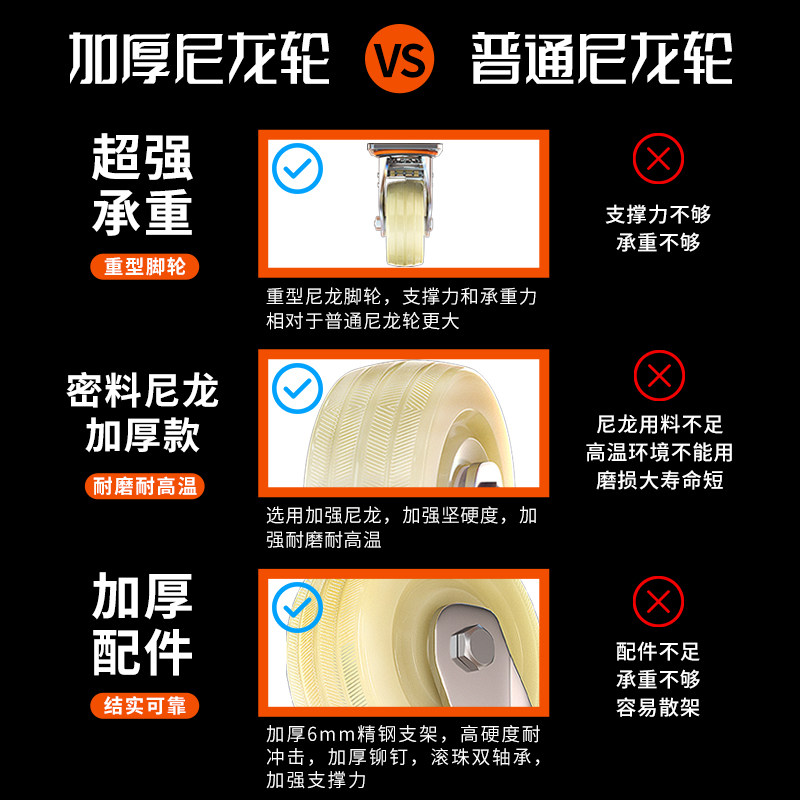 加厚尼龙轮 VS 普通尼龙轮

超强承重

重型脚轮

重型尼龙脚轮，支撑力和承重力相对于普通尼龙轮更大

支撑力不够
承重不够

密料尼龙加厚款

耐磨耐高温

选用加强尼龙，加强坚硬度，加强耐磨耐高温

尼龙用料不足
高温环境不能用
磨损大寿命短

加厚配件

结实可靠

加厚6mm精钢支架，高硬度耐冲击，加厚铆钉，滚珠双轴承，加强支撑力

配件不足
承重不够
容易散架