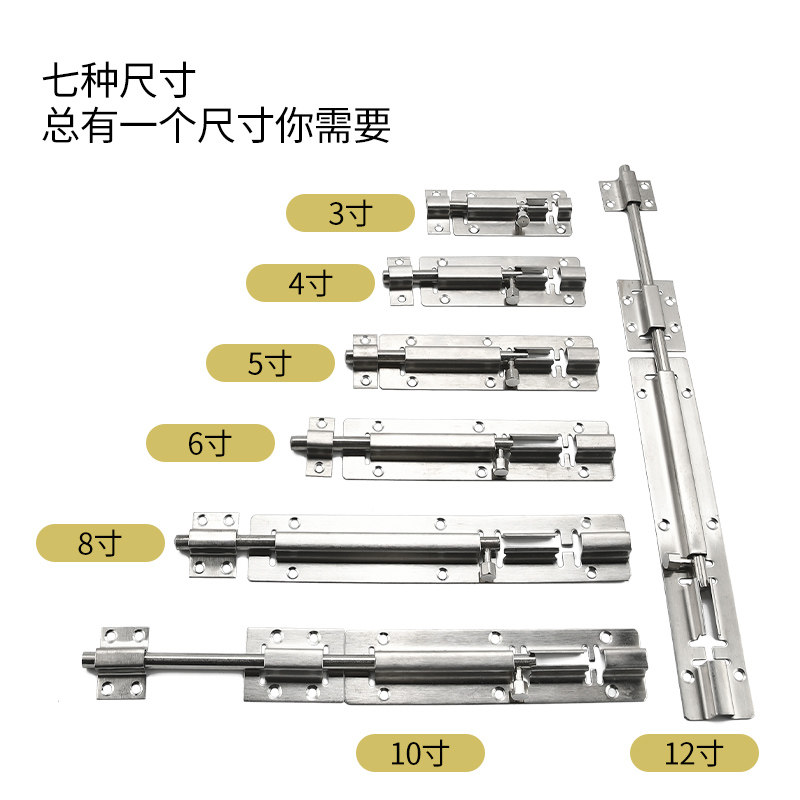 七种尺寸
总有一个尺寸你需要

3寸

4寸

5寸

6寸

8寸

10寸

12寸