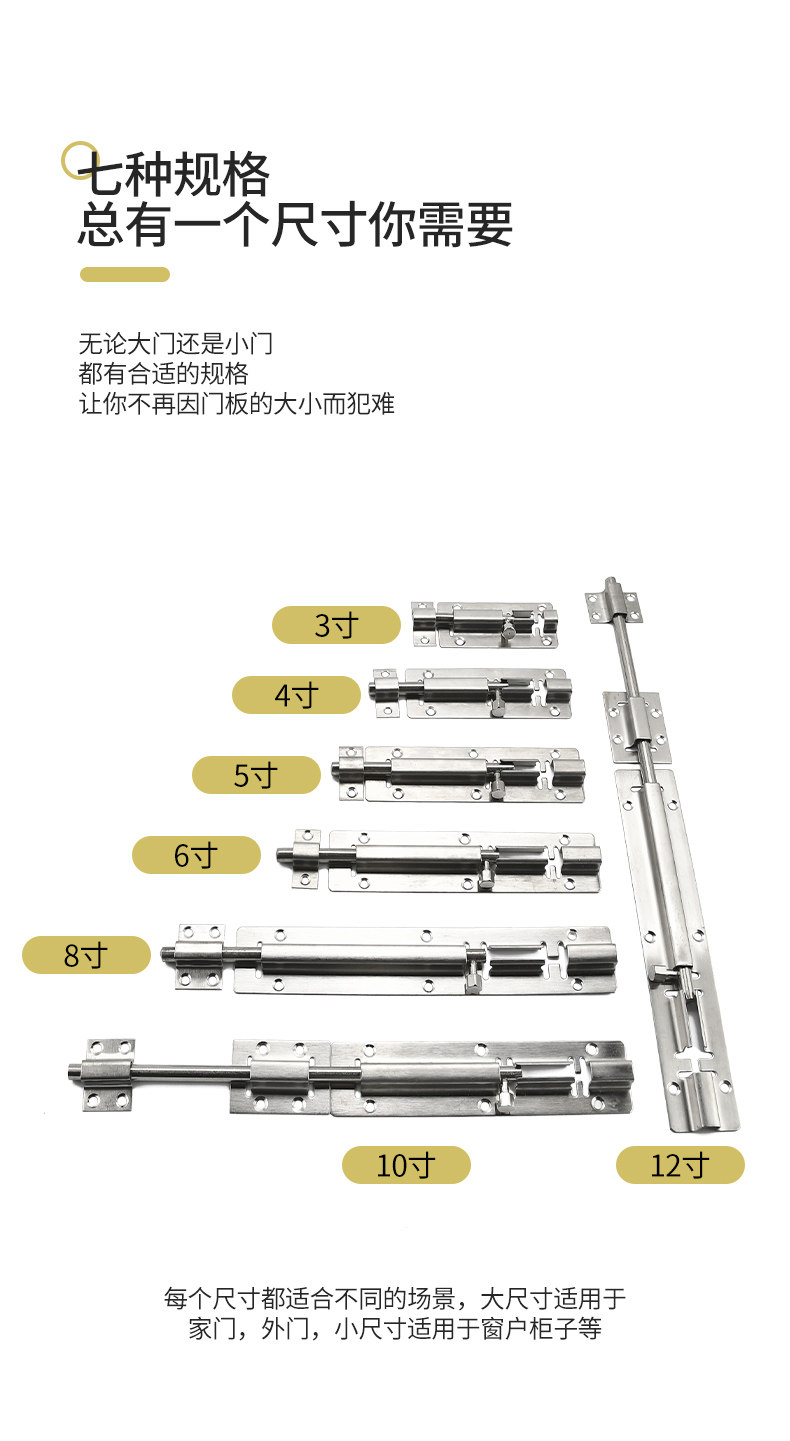 七种规格
总有一个尺寸你需要

无论大门还是小门
都有合适的规格
让你不再因门板的大小而犯难

3寸

4寸

5寸

6寸

8寸

10寸

12寸

每个尺寸都适合不同的场景，大尺寸适用于家门，外门，小尺寸适用于窗户柜子等