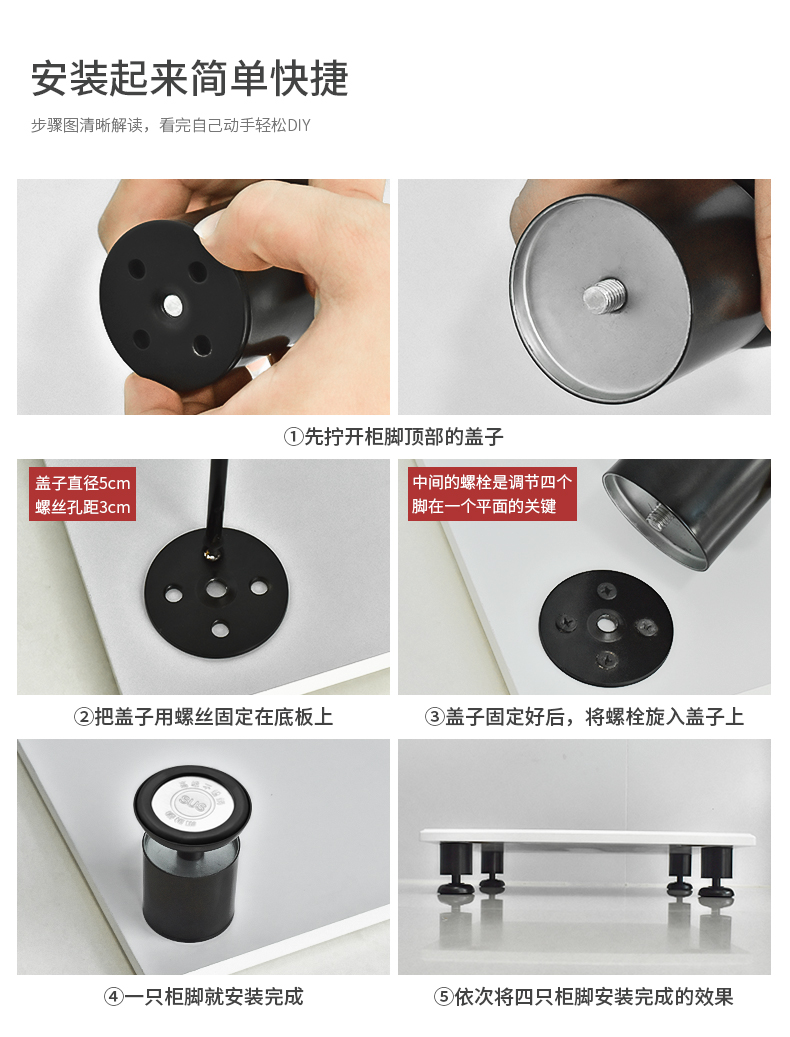 安装起来简单快捷

步骤图清晰解读，看完自己动手轻松DIY

①先拧开柜脚顶部的盖子

盖子直径5cm
螺丝孔距3cm

中间的螺栓是调节四个脚在一个平面的关键

②把盖子用螺丝固定在底板上

③盖子固定好后，将螺栓旋入盖子上

SUS

④一只柜脚就安装完成

⑤依次将四只柜脚安装完成的效果