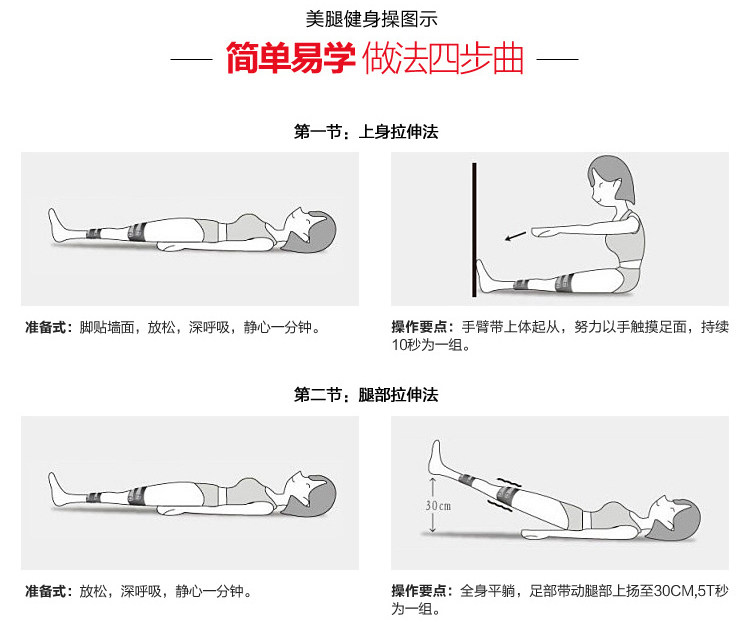 美腿健身操图示

— 简单易学 做法四步曲 —

第一节：上身拉伸法

准备式：脚贴墙面，放松，深呼吸，静心一分钟。

操作要点：手臂带上体起从，努力以手触摸足面，持续10秒为一组。

第二节：腿部拉伸法

准备式：放松，深呼吸，静心一分钟。

30cm

操作要点：全身平躺，足部带动腿部上扬至30CM,5T秒为一组。