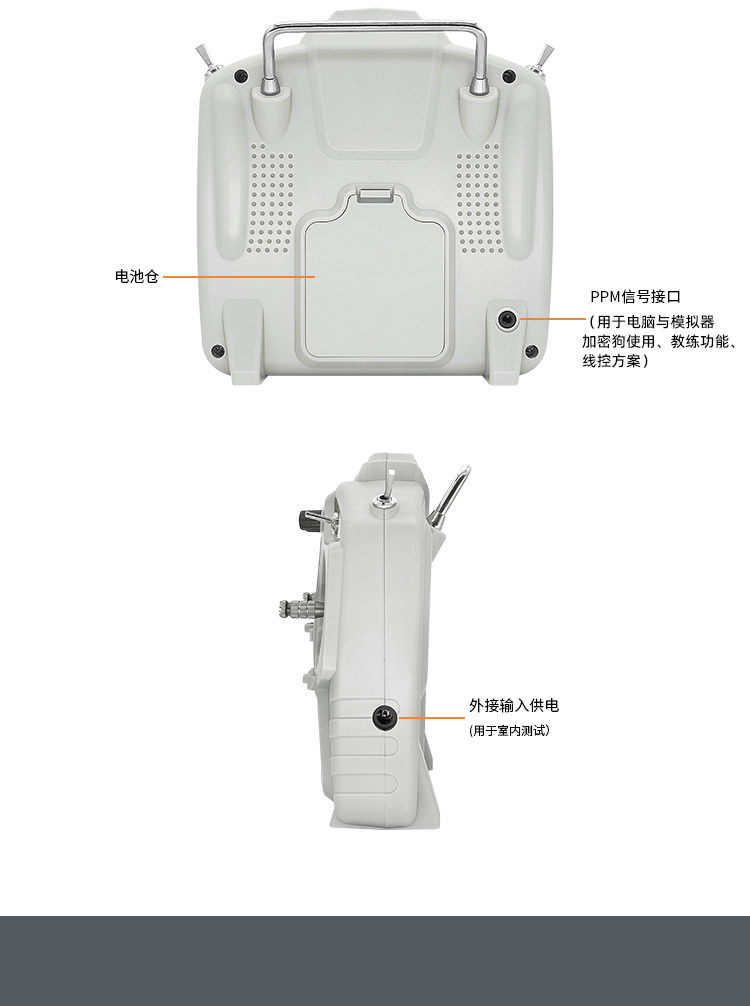 电池仓

PPM信号接口
（用于电脑与模拟器加密狗使用、教练功能、线控方案）

外接输入供电
(用于室内测试)