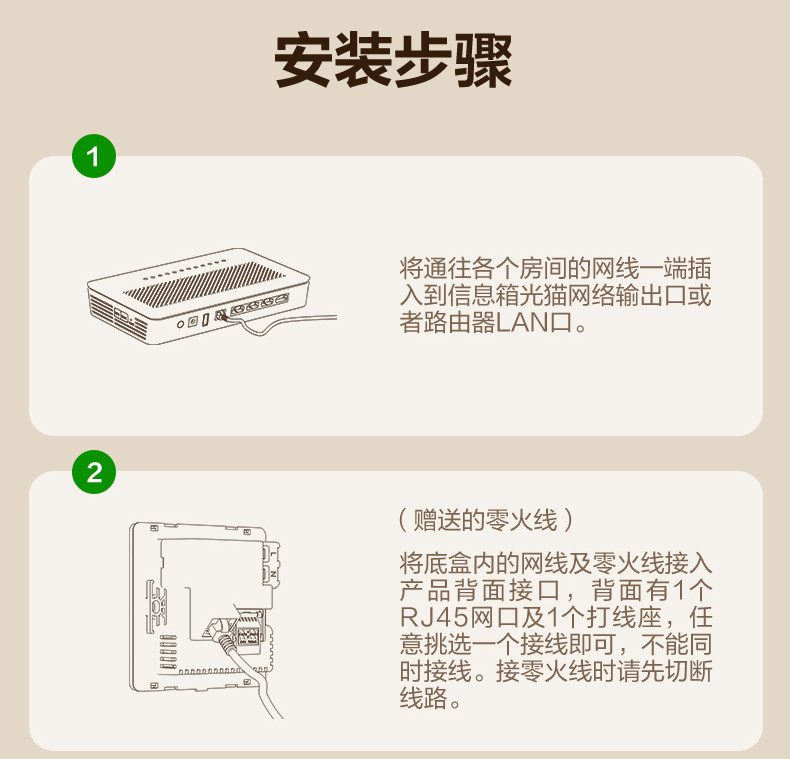 安装步骤

1

将通往各个房间的网线一端插入到信息箱光猫网络输出口或者路由器LAN口。

2

L

N

（赠送的零火线）

将底盒内的网线及零火线接入产品背面接口，背面有1个RJ45网口及1个打线座，任意挑选一个接线即可，不能同时接线。接零火线时请先切断线路。