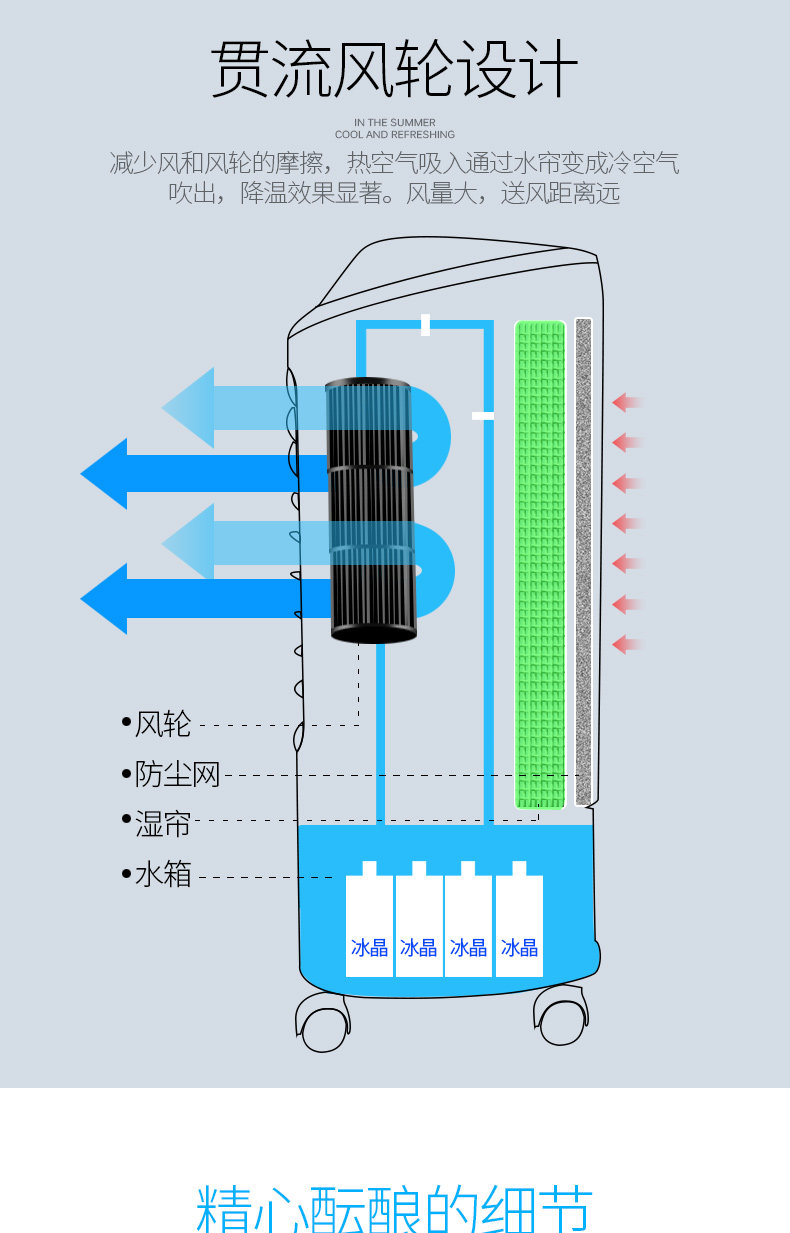 贯流风轮设计

IN THE SUMMER
COOL AND REFRESHING

减少风和风轮的摩擦，热空气吸入通过水帘变成冷空气吹出，降温效果显著。风量大，送风距离远

•风轮
•防尘网
•湿帘
•水箱

冰晶 冰晶 冰晶 冰晶

精心酝酿的细节