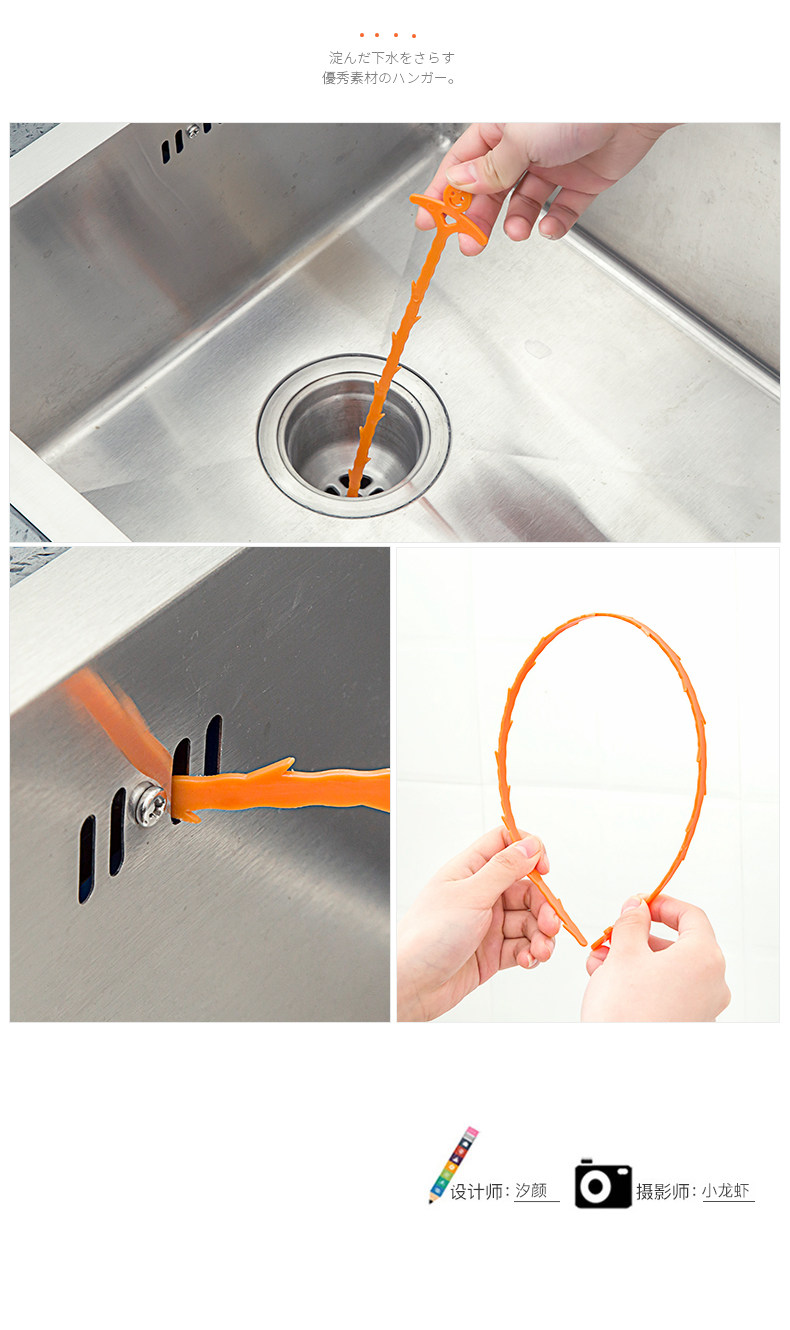 淀んだ下水をさらす
優秀素材のハンガー。

设计师: 汐颜

摄影师: 小龙虾