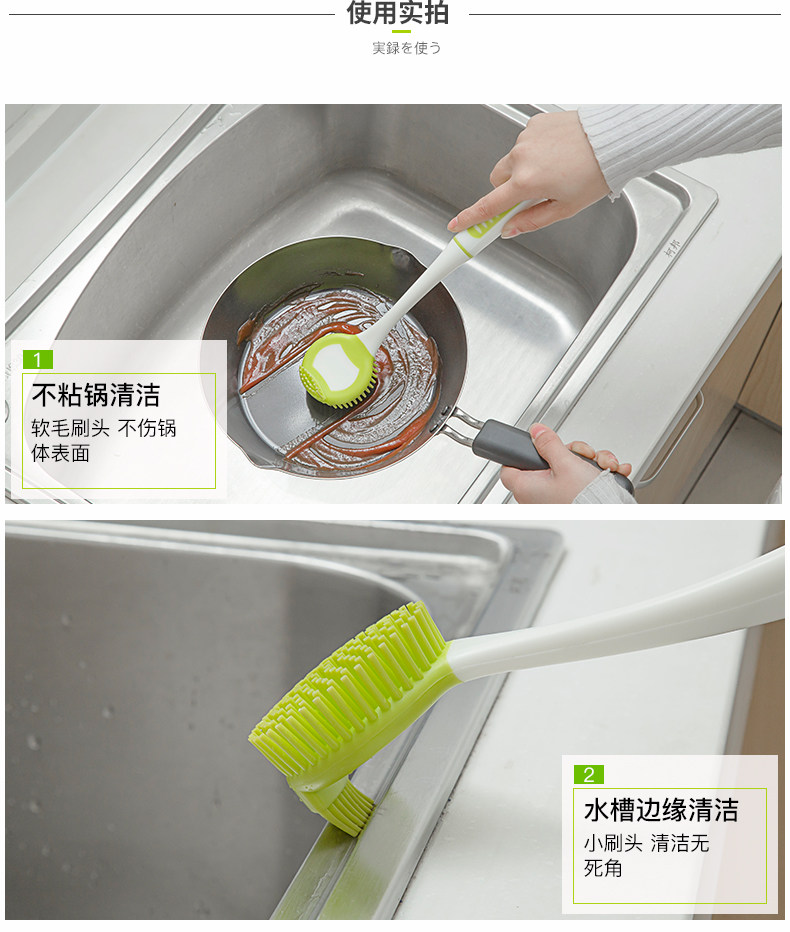 使用实拍

実録を使う

1

不粘锅清洁

软毛刷头 不伤锅体表面

2

水槽边缘清洁

小刷头 清洁无死角