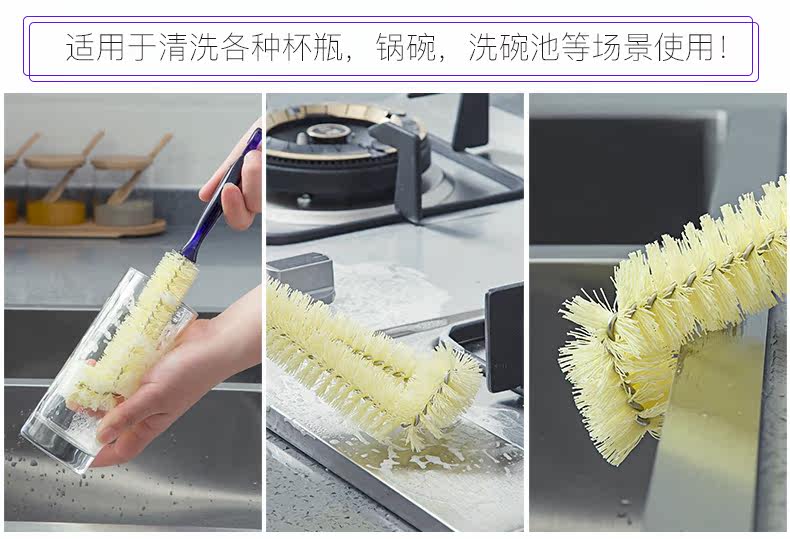 适用于清洗各种杯瓶，锅碗，洗碗池等场景使用！