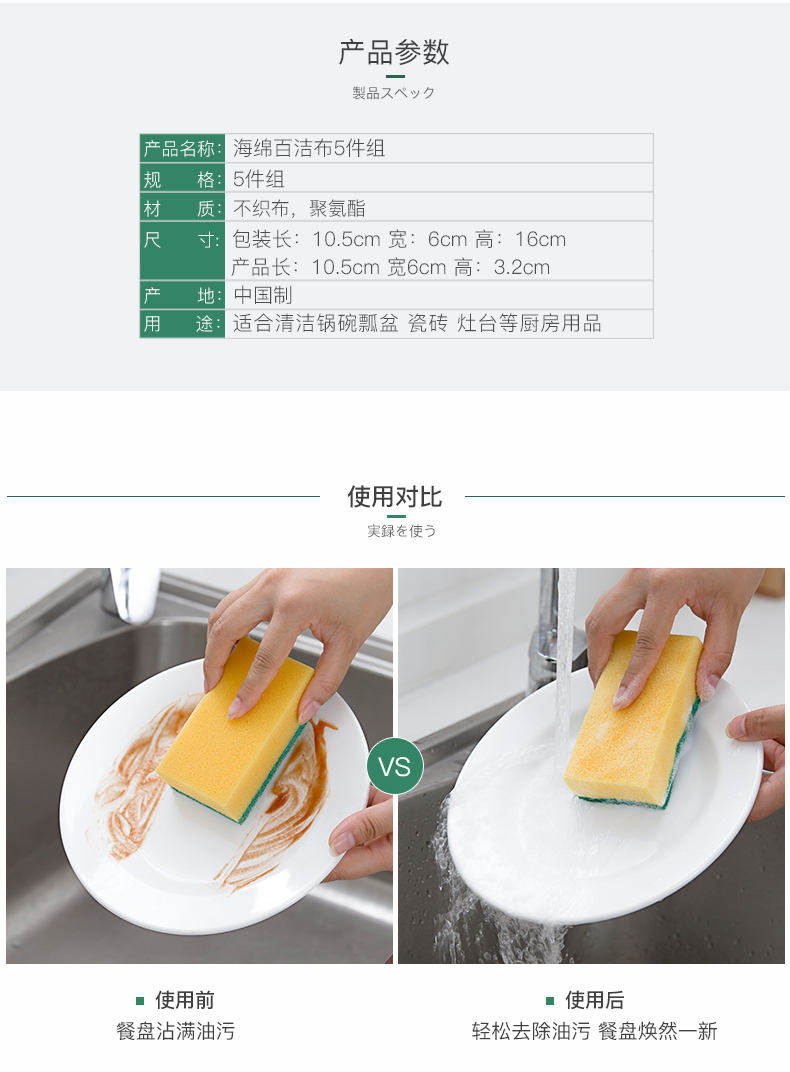 产品参数

製品スペック

| 产品名称: | 海绵百洁布5件组 |
|---|---|
| 规　　格: | 5件组 |
| 材　　质: | 不织布，聚氨酯 |
| 尺　　寸: | 包装长：10.5cm 宽：6cm 高：16cm 产品长：10.5cm 宽6cm 高：3.2cm |
| 产　　地: | 中国制 |
| 用　　途: | 适合清洁锅碗瓢盆 瓷砖 灶台等厨房用品 |

使用对比

実録を使う

VS

使用前

餐盘沾满油污

使用后

轻松去除油污 餐盘焕然一新