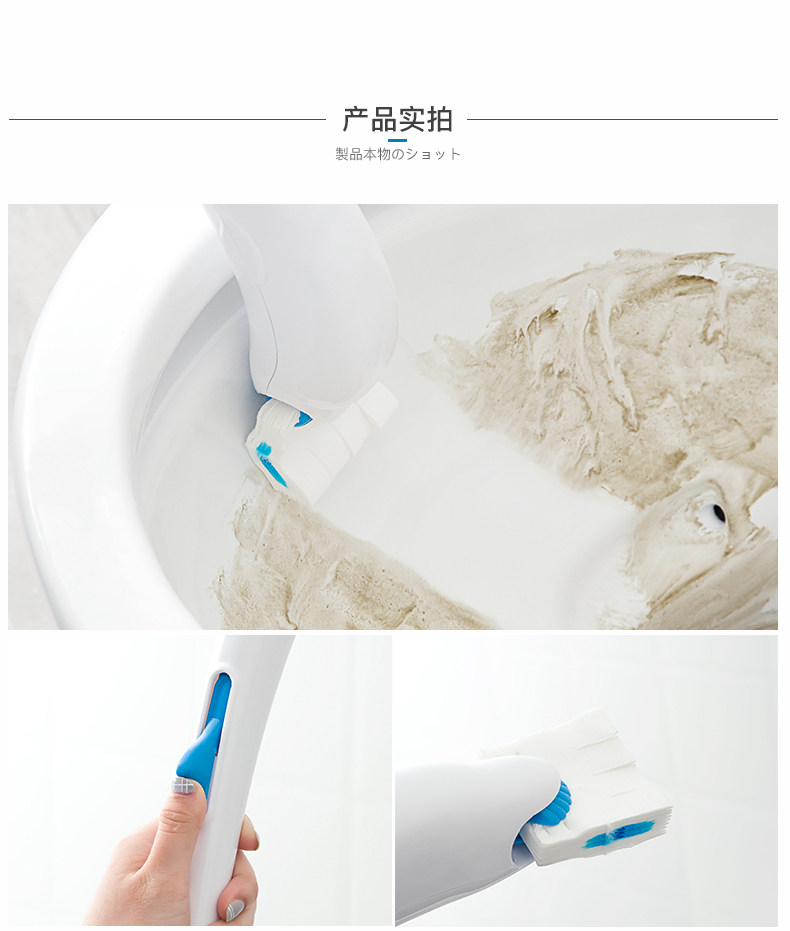 产品实拍

製品本物のショット