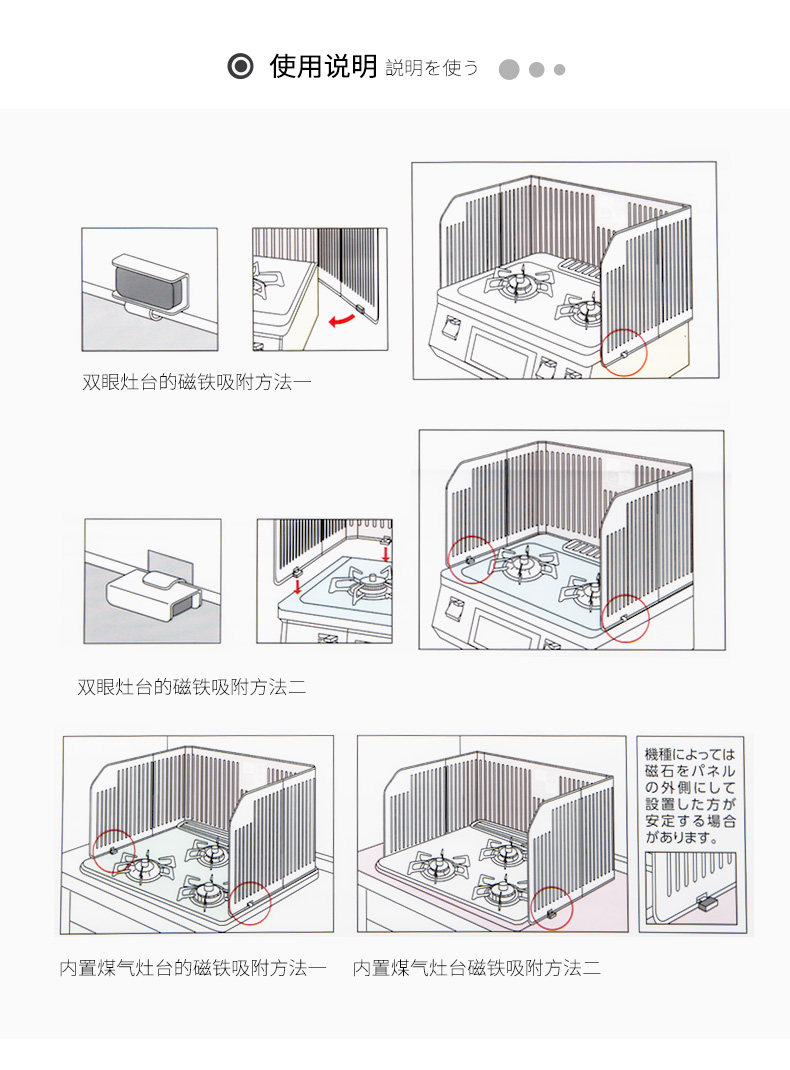 使用说明 説明を使う

双眼灶台的磁铁吸附方法一

双眼灶台的磁铁吸附方法二

機種によっては磁石をパネルの外側にして設置した方が安定する場合があります。

内置煤气灶台的磁铁吸附方法一

内置煤气灶台磁铁吸附方法二