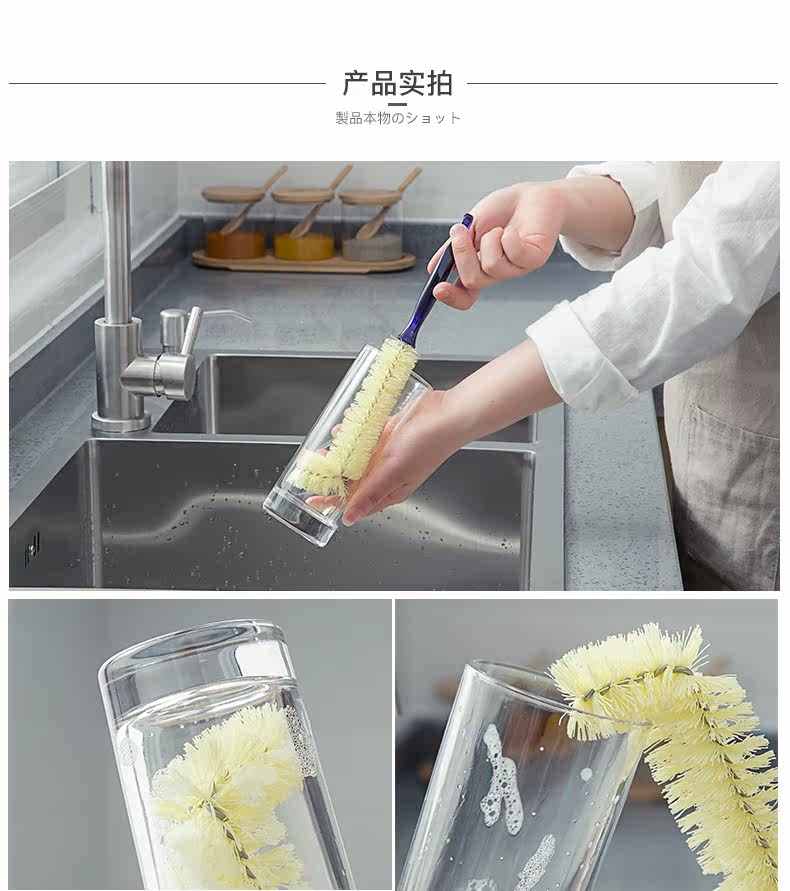 产品实拍

製品本物のショット