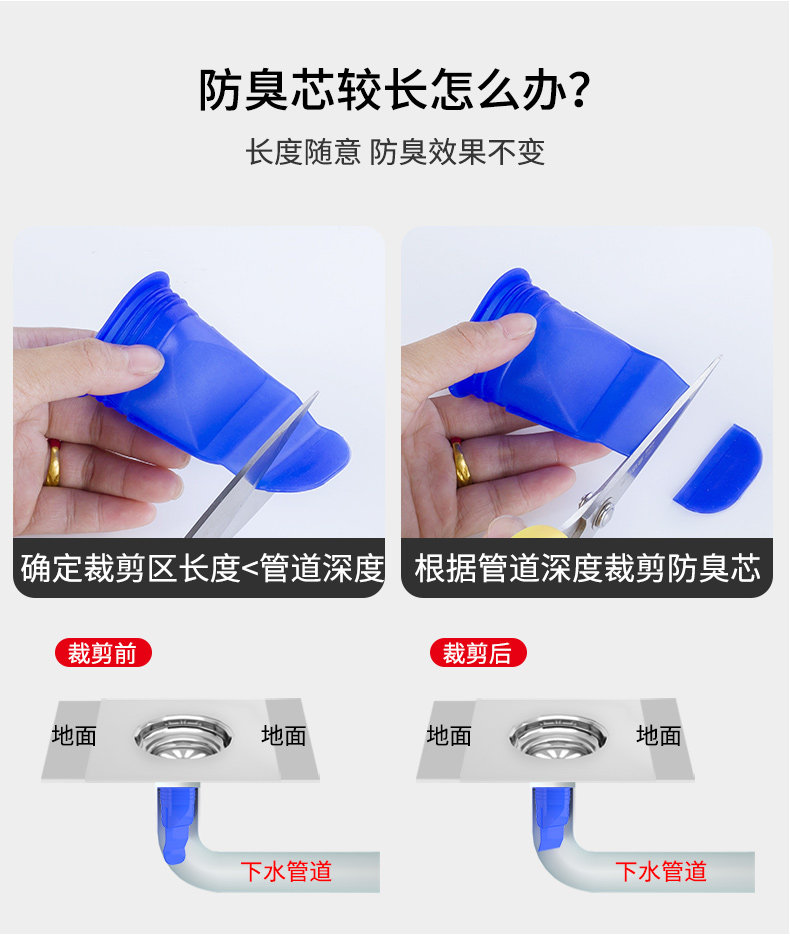 防臭芯较长怎么办？

长度随意 防臭效果不变

确定裁剪区长度<管道深度

根据管道深度裁剪防臭芯

裁剪前

地面

地面

下水管道

裁剪后

地面

地面

下水管道