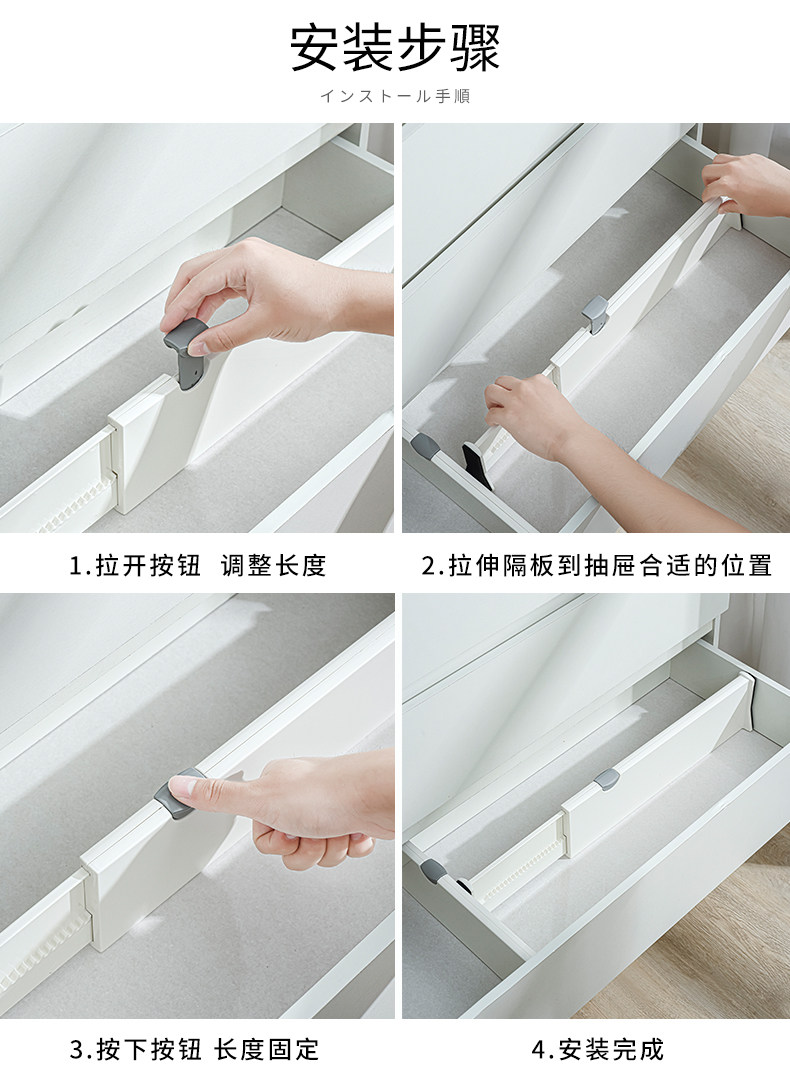 安装步骤

インストール手順

1.拉开按钮 调整长度

2.拉伸隔板到抽屉合适的位置

3.按下按钮 长度固定

4.安装完成