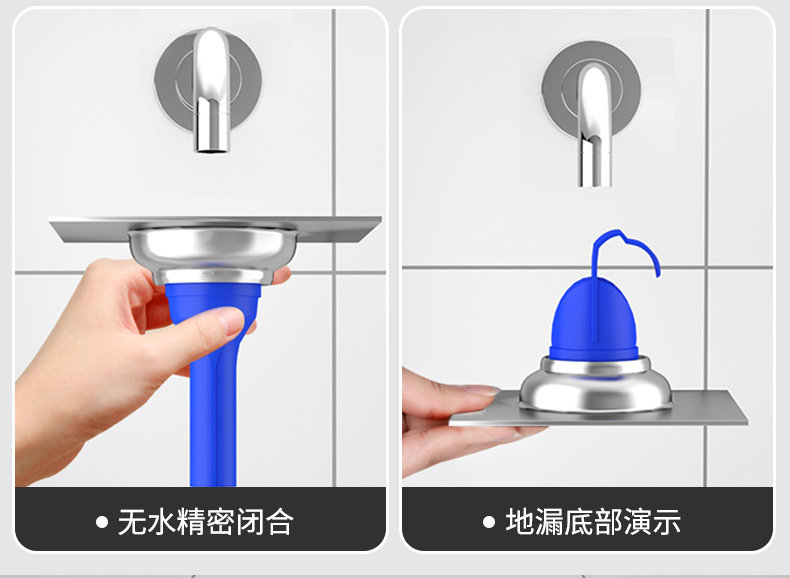 • 无水精密闭合

• 地漏底部演示