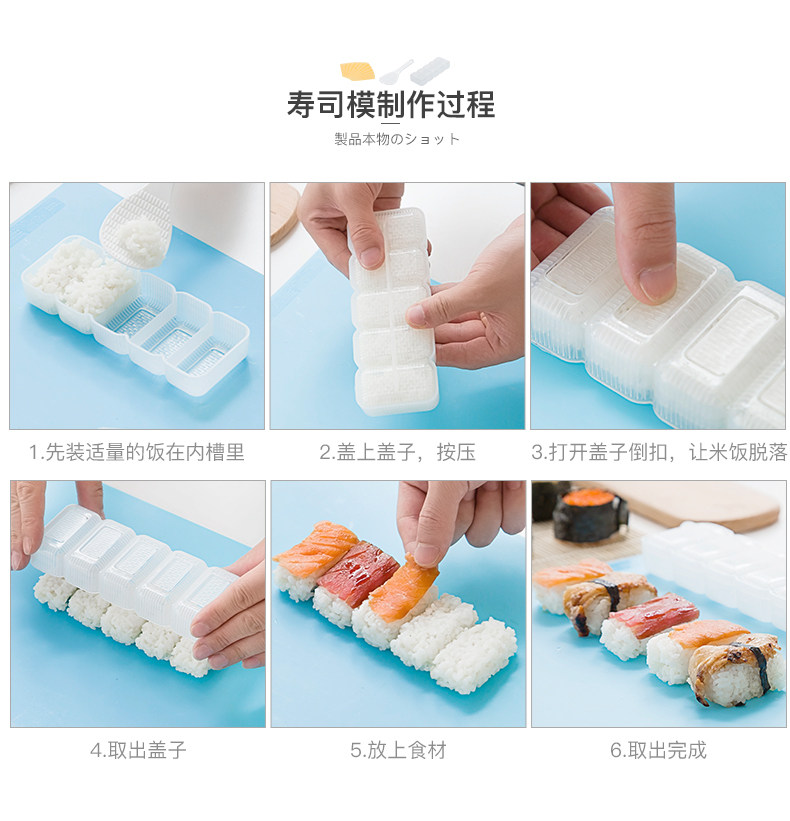 寿司模制作过程

製品本物のショット

1.先装适量的饭在内槽里

2.盖上盖子，按压

3.打开盖子倒扣，让米饭脱落

4.取出盖子

5.放上食材

6.取出完成